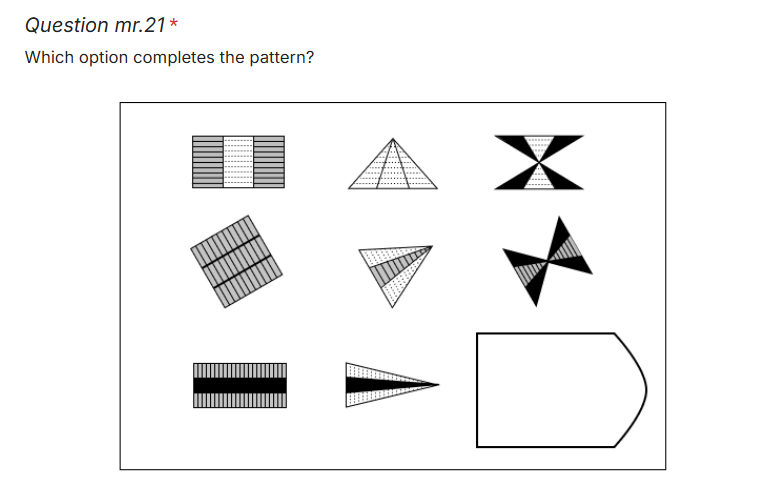 Question mr.21 *

Which option completes the pattern?