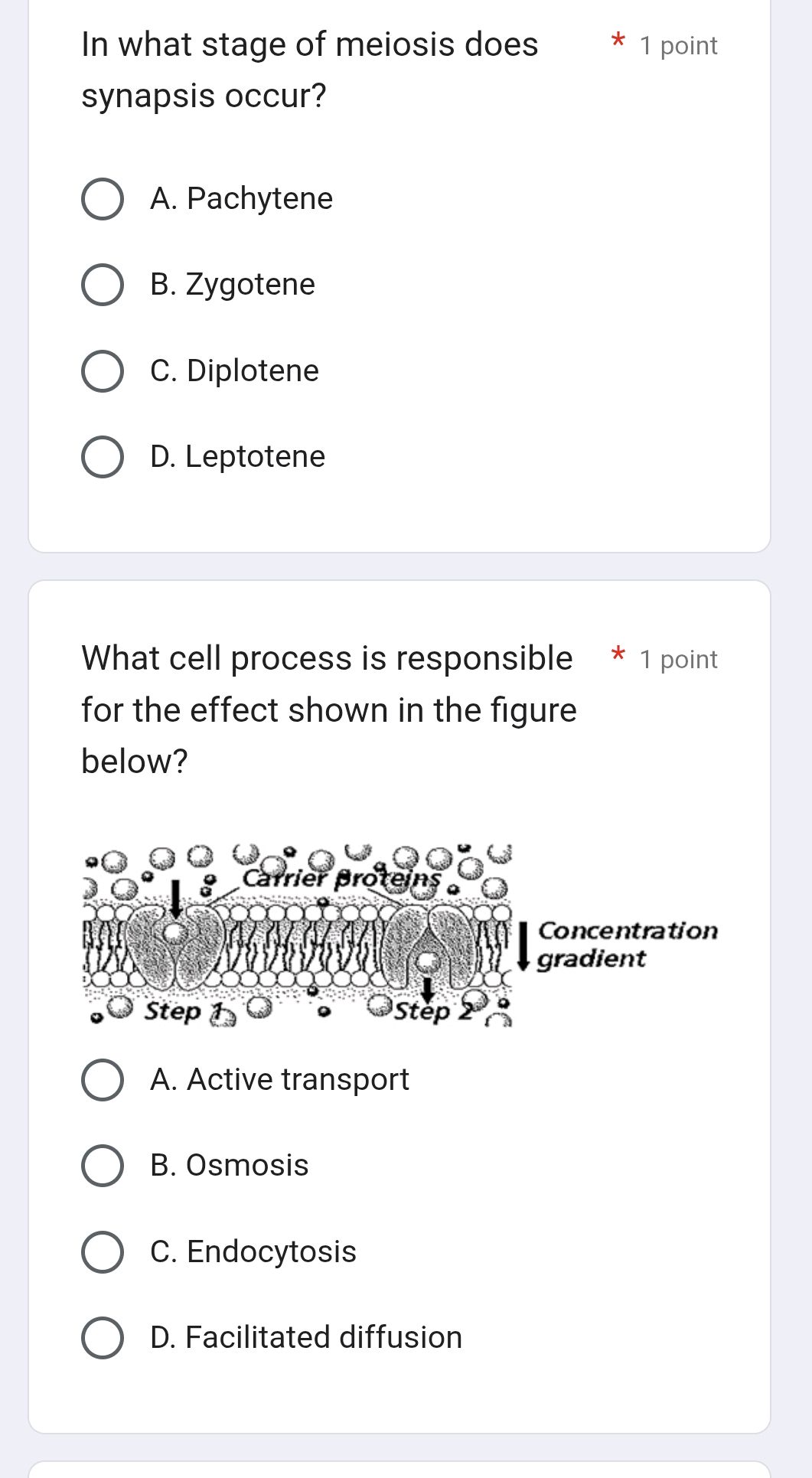 In what stage of meiosis does synapsis occur? * 1 point

A. Pachytene

B. Zygotene

C. Diplotene

D. Leptotene

What cell process is responsible for the effect shown in the figure below? * 1 point

Carrier proteins

Concentration gradient

Step 1

Step 2

A. Active transport

B. Osmosis

C. Endocytosis

D. Facilitated diffusion