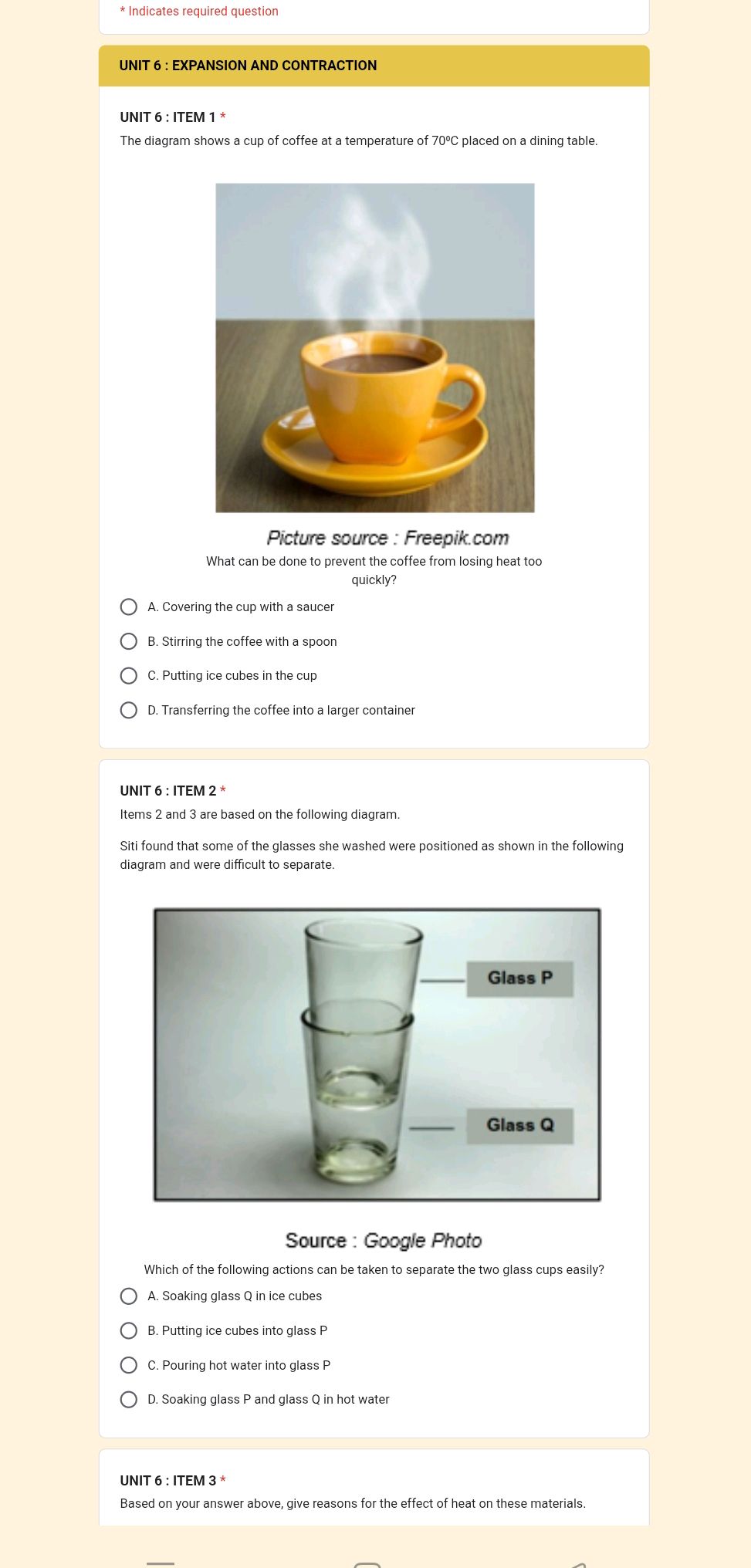 * Indicates required question

UNIT 6 : EXPANSION AND CONTRACTION

UNIT 6 : ITEM 1 *

The diagram shows a cup of coffee at a temperature of 70ºC placed on a dining table.

Picture source : Freepik.com

What can be done to prevent the coffee from losing heat too quickly?

A. Covering the cup with a saucer

B. Stirring the coffee with a spoon

C. Putting ice cubes in the cup

D. Transferring the coffee into a larger container

UNIT 6 : ITEM 2 *

Items 2 and 3 are based on the following diagram.

Siti found that some of the glasses she washed were positioned as shown in the following diagram and were difficult to separate.

Glass P

Glass Q

Source : Google Photo

Which of the following actions can be taken to separate the two glass cups easily?

A. Soaking glass Q in ice cubes

B. Putting ice cubes into glass P

C. Pouring hot water into glass P

D. Soaking glass P and glass Q in hot water

UNIT 6 : ITEM 3 *

Based on your answer above, give reasons for the effect of heat on these materials.