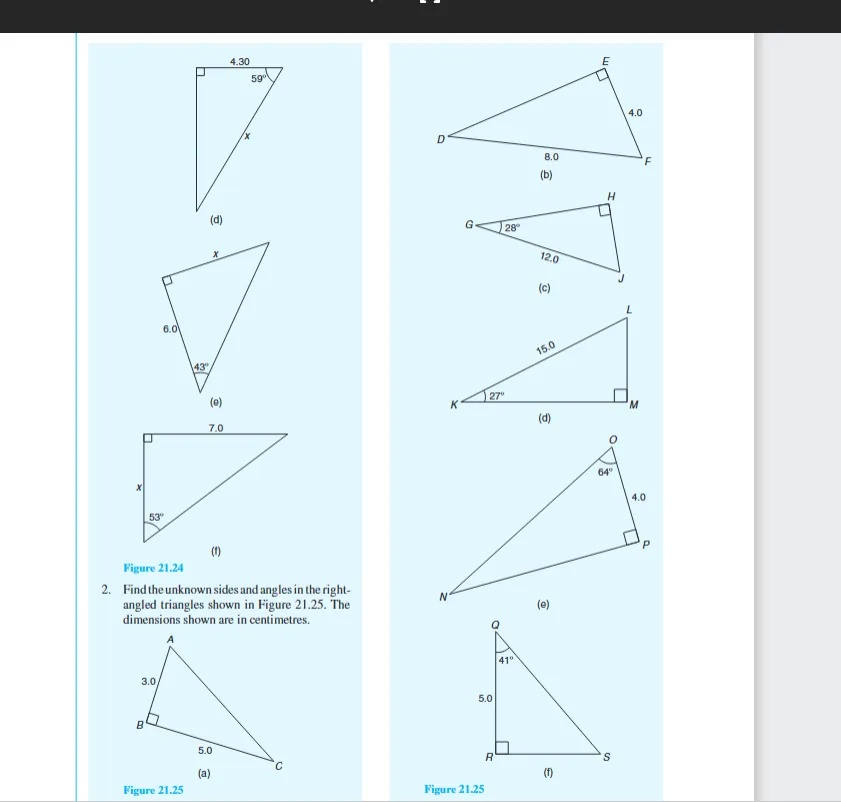 4.30
59°
x
(d)

x
6.0
43°
(e)

7.0
x
53°
(f)

Figure 21.24

2. Find the unknown sides and angles in the right-angled triangles shown in Figure 21.25. The dimensions shown are in centimetres.

A
3.0
B
5.0
C
(a)

Figure 21.25

E
4.0
D
8.0
F
(b)

H
G
28°
12.0
J
(c)

L
15.0
K
27°
M
(d)

O
64°
4.0
P
N
(e)

Q
41°
5.0
R
S
(f)

Figure 21.25