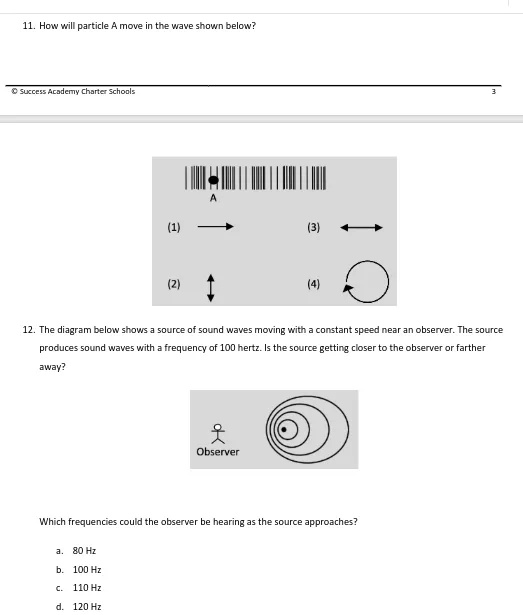 11. How will particle A move in the wave shown below?

© Success Academy Charter Schools

3

A

(1)

(3)

(2)

(4)

12. The diagram below shows a source of sound waves moving with a constant speed near an observer. The source produces sound waves with a frequency of 100 hertz. Is the source getting closer to the observer or farther away?

Observer

Which frequencies could the observer be hearing as the source approaches?

a. 80 Hz
b. 100 Hz
c. 110 Hz
d. 120 Hz