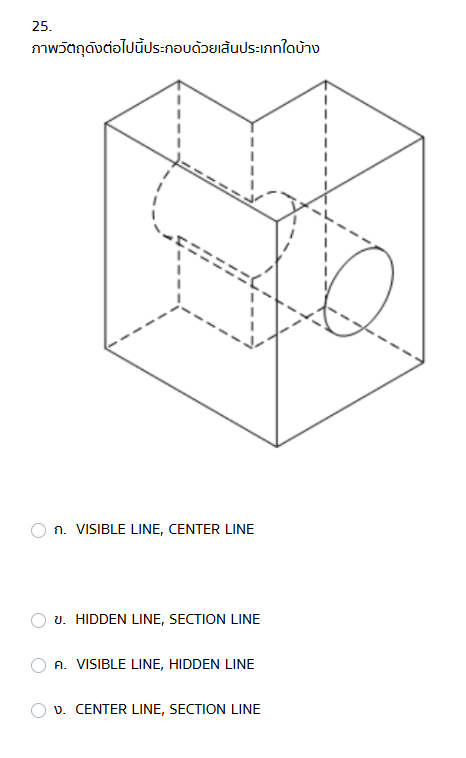 25.
ภาพวัตถุดังต่อไปนี้ประกอบด้วยเส้นประเภทใดบ้าง

ก. VISIBLE LINE, CENTER LINE

ข. HIDDEN LINE, SECTION LINE

ค. VISIBLE LINE, HIDDEN LINE

ง. CENTER LINE, SECTION LINE