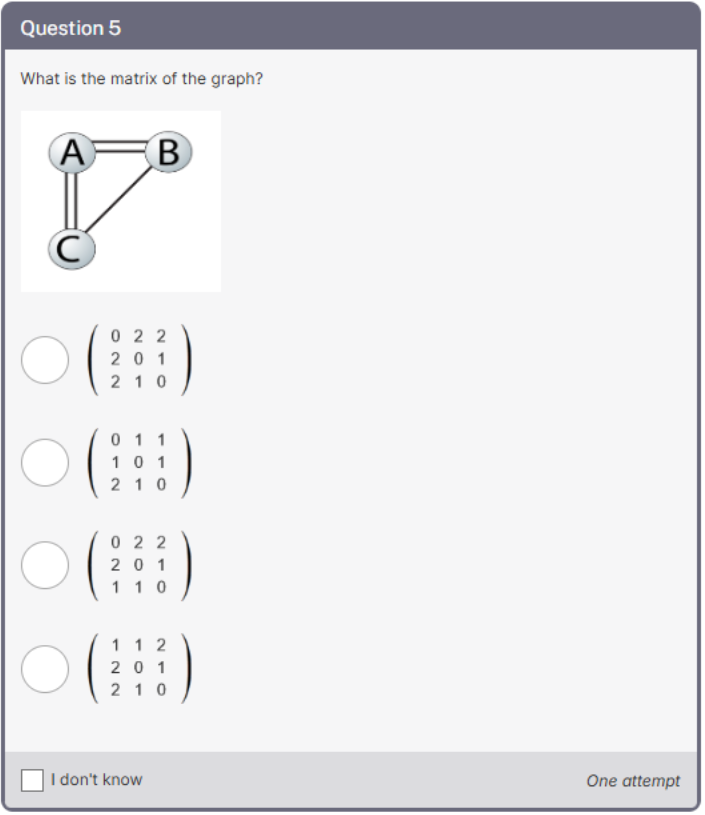 Question 5

What is the matrix of the graph?

A B C

$\begin{pmatrix} 0 & 2 & 2 \\ 2 & 0 & 1 \\ 2 & 1 & 0 \end{pmatrix}$

$\begin{pmatrix} 0 & 1 & 1 \\ 1 & 0 & 1 \\ 2 & 1 & 0 \end{pmatrix}$

$\begin{pmatrix} 0 & 2 & 2 \\ 2 & 0 & 1 \\ 1 & 1 & 0 \end{pmatrix}$

$\begin{pmatrix} 1 & 1 & 2 \\ 2 & 0 & 1 \\ 2 & 1 & 0 \end{pmatrix}$

I don't know

One attempt