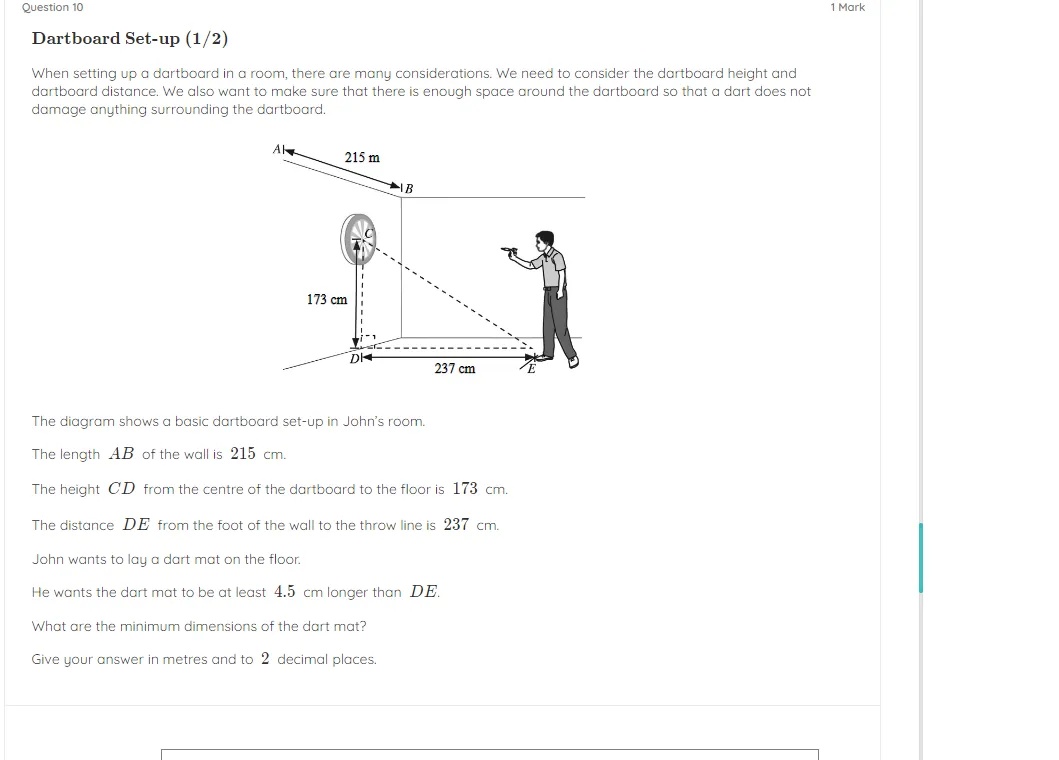 Question 10

1 Mark

Dartboard Set-up (1/2)

When setting up a dartboard in a room, there are many considerations. We need to consider the dartboard height and dartboard distance. We also want to make sure that there is enough space around the dartboard so that a dart does not damage anything surrounding the dartboard.

A
215 m
B
C
173 cm
D
237 cm
E

The diagram shows a basic dartboard set-up in John's room.

The length $AB$ of the wall is $215$ cm.

The height $CD$ from the centre of the dartboard to the floor is $173$ cm.

The distance $DE$ from the foot of the wall to the throw line is $237$ cm.

John wants to lay a dart mat on the floor.

He wants the dart mat to be at least $4.5$ cm longer than $DE$.

What are the minimum dimensions of the dart mat?

Give your answer in metres and to $2$ decimal places.