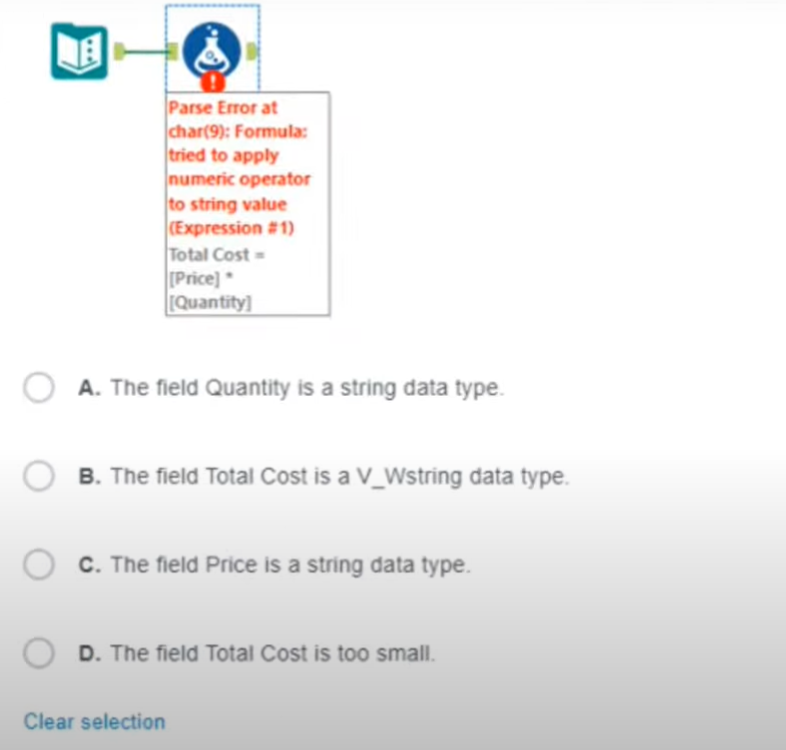 Parse Error at char(9): Formula: tried to apply numeric operator to string value (Expression #1)
Total Cost = [Price] * [Quantity]

A. The field Quantity is a string data type.

B. The field Total Cost is a V_Wstring data type.

C. The field Price is a string data type.

D. The field Total Cost is too small.

Clear selection