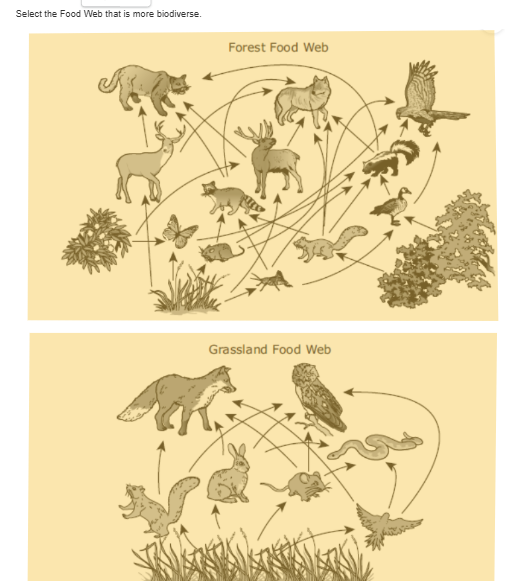 Select the Food Web that is more biodiverse.

Forest Food Web

Grassland Food Web