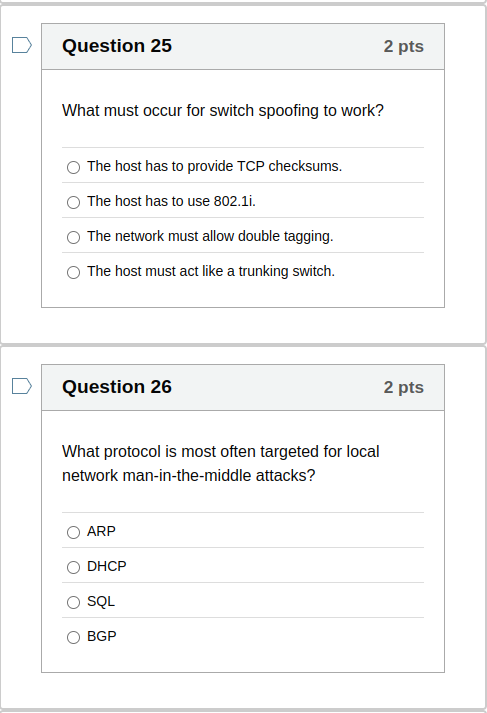 Question 25
2 pts

What must occur for switch spoofing to work?

The host has to provide TCP checksums.
The host has to use 802.1i.
The network must allow double tagging.
The host must act like a trunking switch.

Question 26
2 pts

What protocol is most often targeted for local network man-in-the-middle attacks?

ARP
DHCP
SQL
BGP