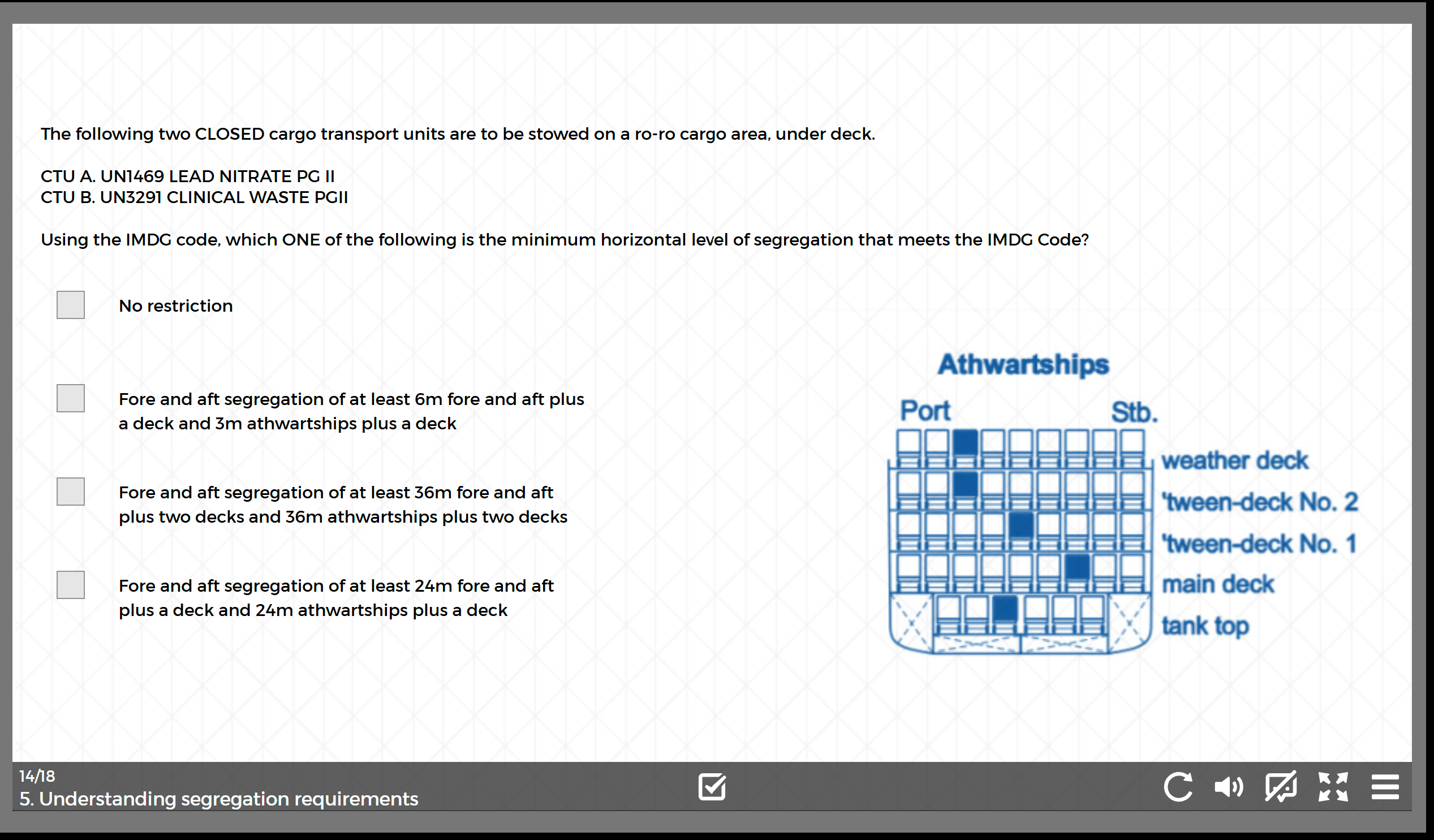 The following two CLOSED cargo transport units are to be stowed on a ro-ro cargo area, under deck.

CTU A. UN1469 LEAD NITRATE PG II
CTU B. UN3291 CLINICAL WASTE PGII

Using the IMDG code, which ONE of the following is the minimum horizontal level of segregation that meets the IMDG Code?

No restriction

Fore and aft segregation of at least 6m fore and aft plus a deck and 3m athwartships plus a deck

Fore and aft segregation of at least 36m fore and aft plus two decks and 36m athwartships plus two decks

Fore and aft segregation of at least 24m fore and aft plus a deck and 24m athwartships plus a deck

Athwartships

Port

Stb.

weather deck

'tween-deck No. 2

'tween-deck No. 1

main deck

tank top

14/18
5. Understanding segregation requirements