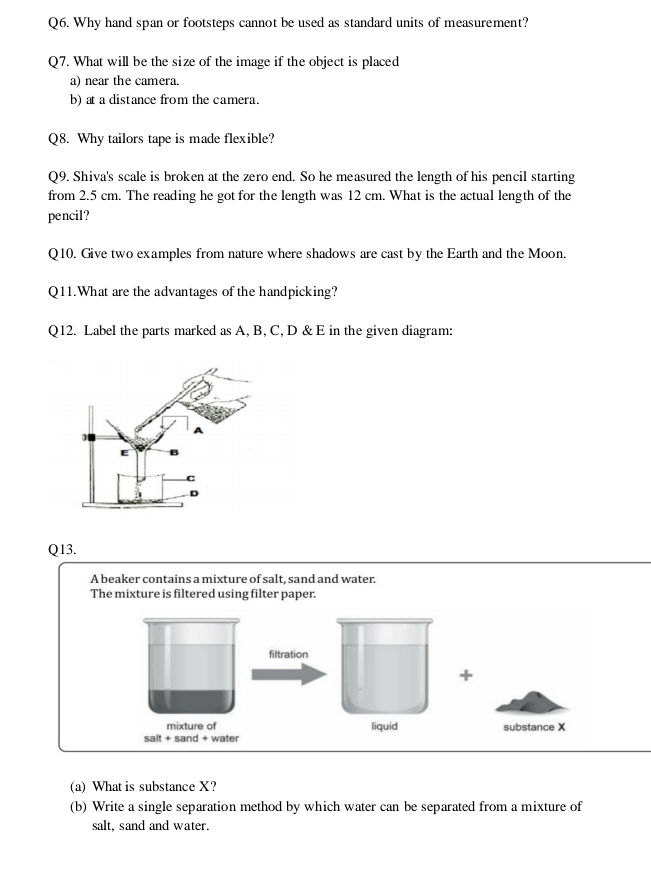 Q6. Why hand span or footsteps cannot be used as standard units of measurement?

Q7. What will be the size of the image if the object is placed
a) near the camera.
b) at a distance from the camera.

Q8. Why tailors tape is made flexible?

Q9. Shiva's scale is broken at the zero end. So he measured the length of his pencil starting from 2.5 cm. The reading he got for the length was 12 cm. What is the actual length of the pencil?

Q10. Give two examples from nature where shadows are cast by the Earth and the Moon.

Q11.What are the advantages of the handpicking?

Q12. Label the parts marked as A, B, C, D & E in the given diagram:

A
E
B
C
D

Q13.

A beaker contains a mixture of salt, sand and water.
The mixture is filtered using filter paper.

filtration

+

mixture of
salt + sand + water

liquid

substance X

(a) What is substance X?
(b) Write a single separation method by which water can be separated from a mixture of salt, sand and water.