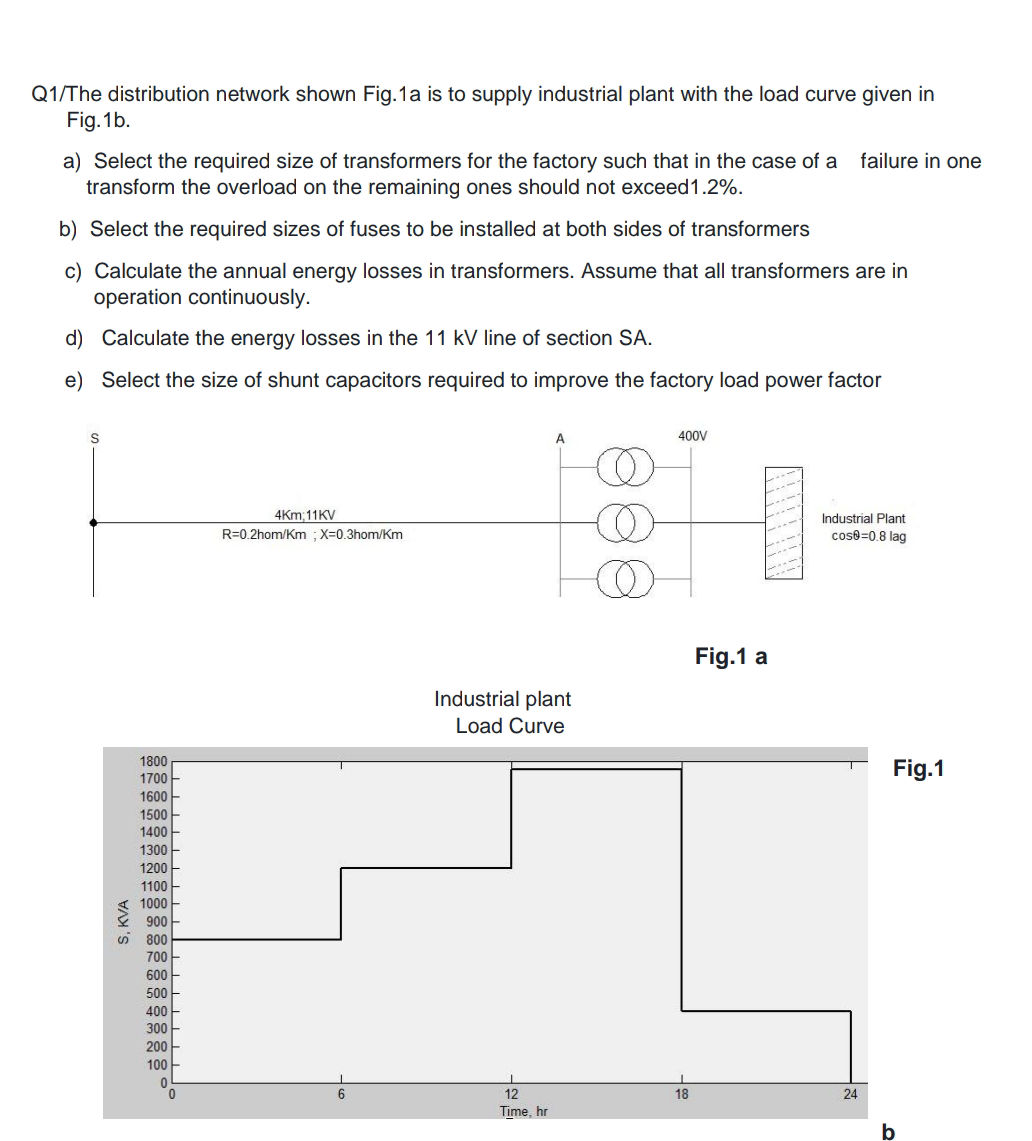 Q1/The distribution network shown Fig.1a is to supply industrial plant with the load curve given in Fig.1b.

a) Select the required size of transformers for the factory such that in the case of a failure in one transform the overload on the remaining ones should not exceed1.2%.

b) Select the required sizes of fuses to be installed at both sides of transformers

c) Calculate the annual energy losses in transformers. Assume that all transformers are in operation continuously.

d) Calculate the energy losses in the 11 kV line of section SA.

e) Select the size of shunt capacitors required to improve the factory load power factor

S

A

400V

4Km,11KV
R=0.2hom/Km ; X=0.3hom/Km

Industrial Plant
cosθ=0.8 lag

Fig.1 a

Industrial plant
Load Curve

Fig.1

S, KVA

1800
1700
1600
1500
1400
1300
1200
1100
1000
900
800
700
600
500
400
300
200
100
0

0
6
12
18
24
Time, hr

b