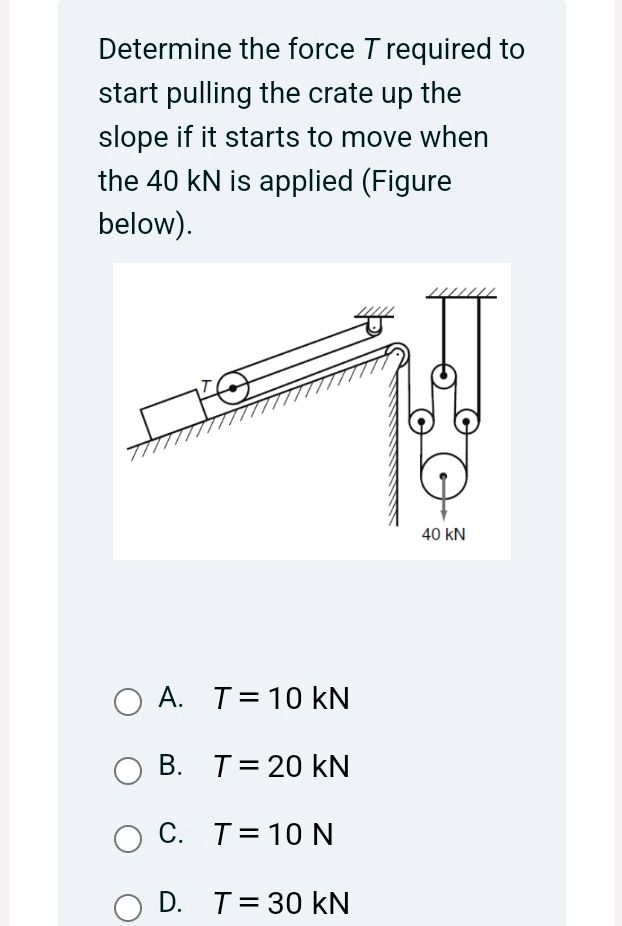 Determine the force $T$ required to start pulling the crate up the slope if it starts to move when the 40 kN is applied (Figure below).

$T$

40 kN

A. $T = 10$ kN

B. $T = 20$ kN

C. $T = 10$ N

D. $T = 30$ kN