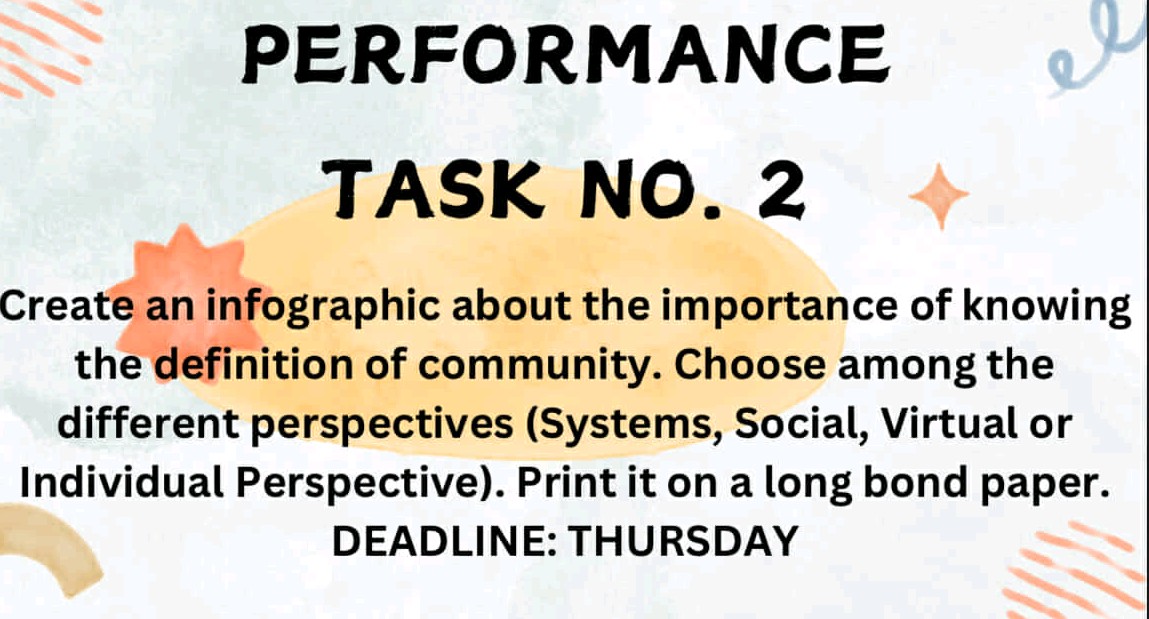 PERFORMANCE

TASK NO. 2

Create an infographic about the importance of knowing the definition of community. Choose among the different perspectives (Systems, Social, Virtual or Individual Perspective). Print it on a long bond paper.
DEADLINE: THURSDAY