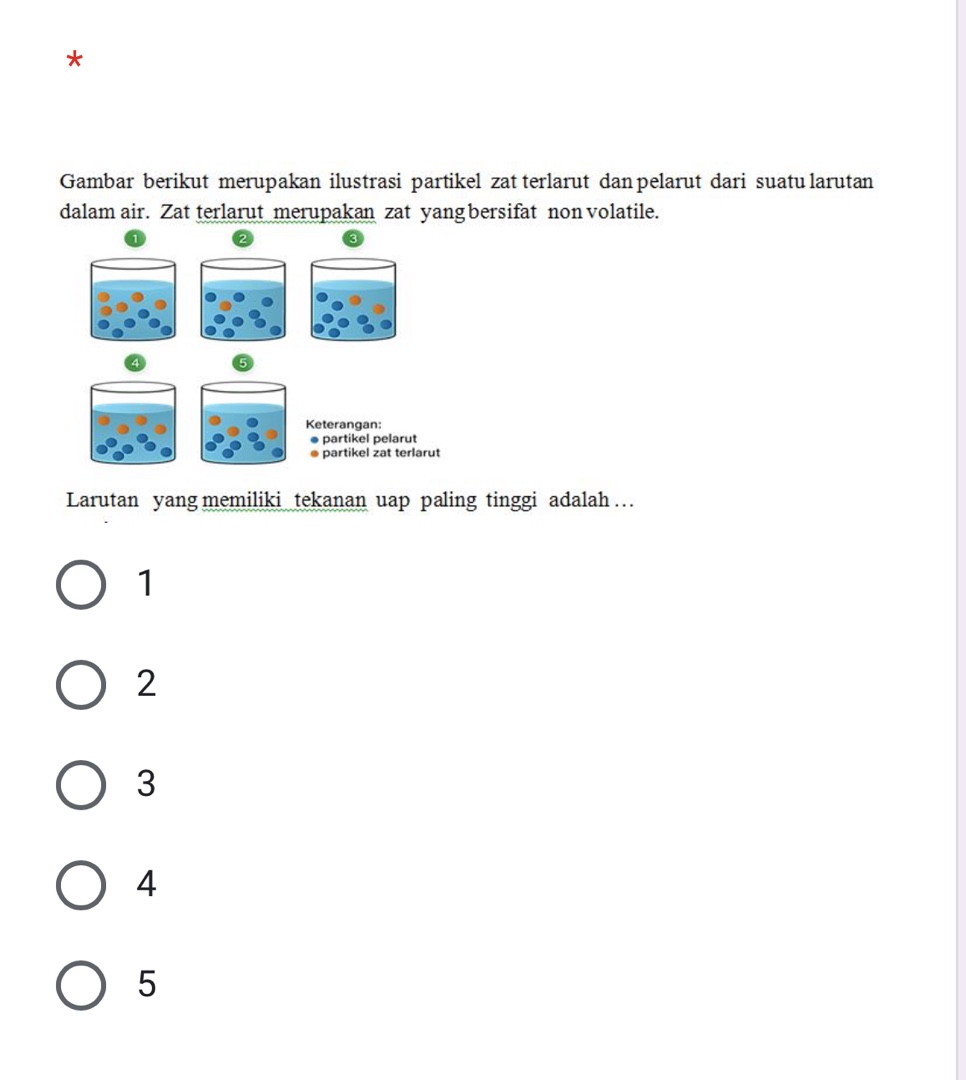 *

Gambar berikut merupakan ilustrasi partikel zat terlarut dan pelarut dari suatu larutan dalam air. Zat terlarut merupakan zat yang bersifat non volatile.

1 2 3

4 5

Keterangan:
partikel pelarut
partikel zat terlarut

Larutan yang memiliki tekanan uap paling tinggi adalah …

1

2

3

4

5