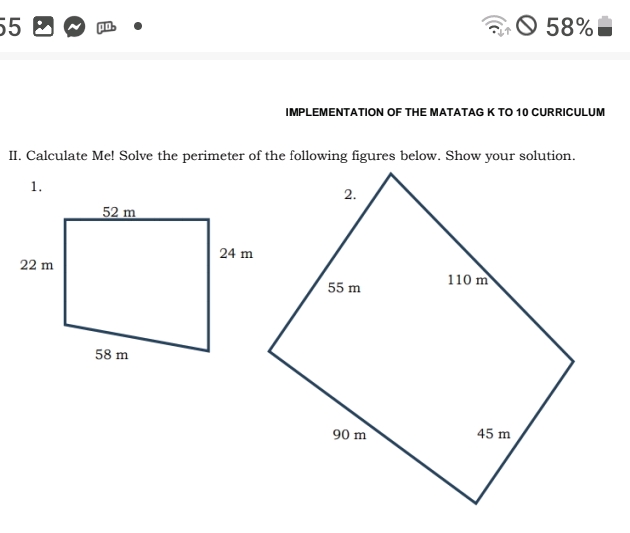 55 58%

IMPLEMENTATION OF THE MATATAG K TO 10 CURRICULUM

II. Calculate Me! Solve the perimeter of the following figures below. Show your solution.

1.

52 m

22 m

24 m

58 m

2.

55 m

110 m

90 m

45 m