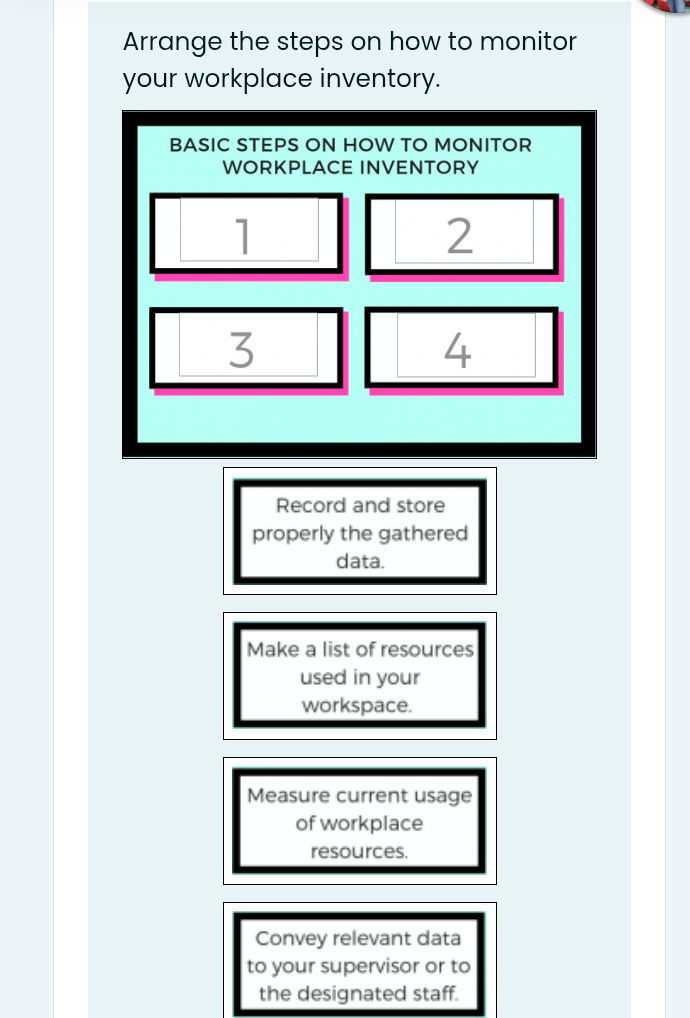 Arrange the steps on how to monitor your workplace inventory.

BASIC STEPS ON HOW TO MONITOR WORKPLACE INVENTORY

1

2

3

4

Record and store properly the gathered data.

Make a list of resources used in your workspace.

Measure current usage of workplace resources.

Convey relevant data to your supervisor or to the designated staff.