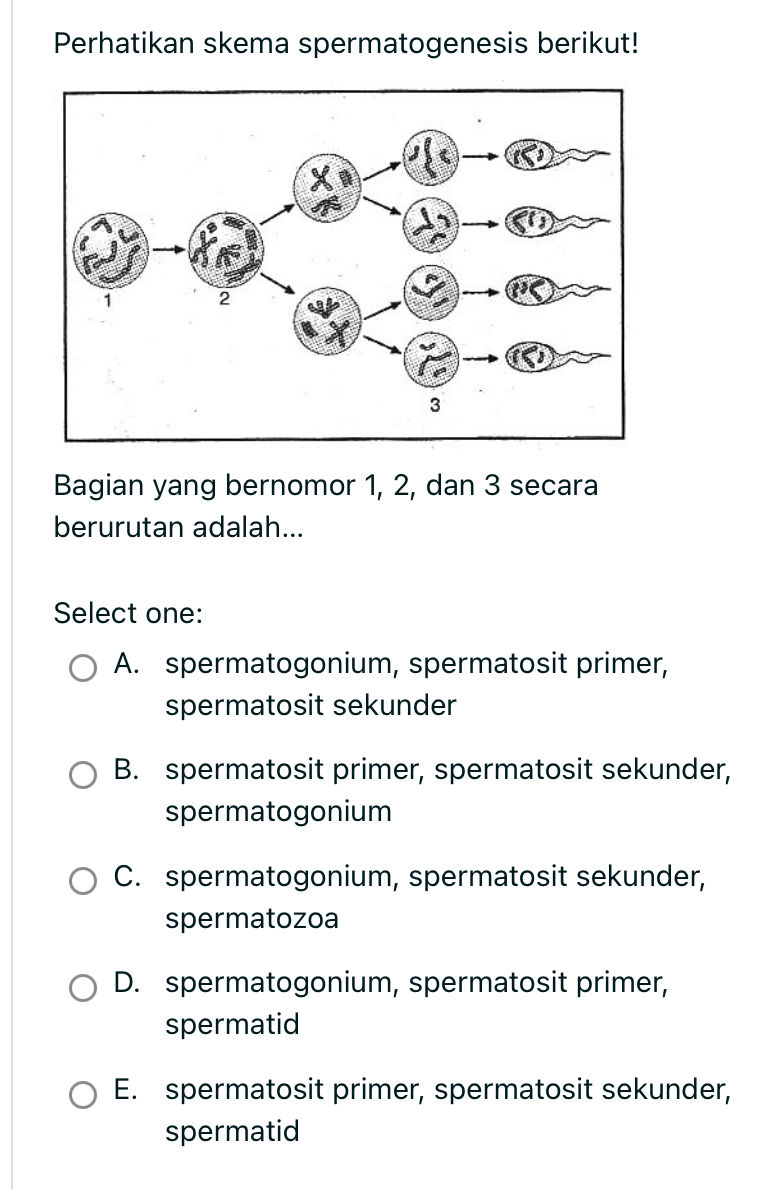 Perhatikan skema spermatogenesis berikut!

1
2
3

Bagian yang bernomor 1, 2, dan 3 secara berurutan adalah...

Select one:

A. spermatogonium, spermatosit primer, spermatosit sekunder

B. spermatosit primer, spermatosit sekunder, spermatogonium

C. spermatogonium, spermatosit sekunder, spermatozoa

D. spermatogonium, spermatosit primer, spermatid

E. spermatosit primer, spermatosit sekunder, spermatid