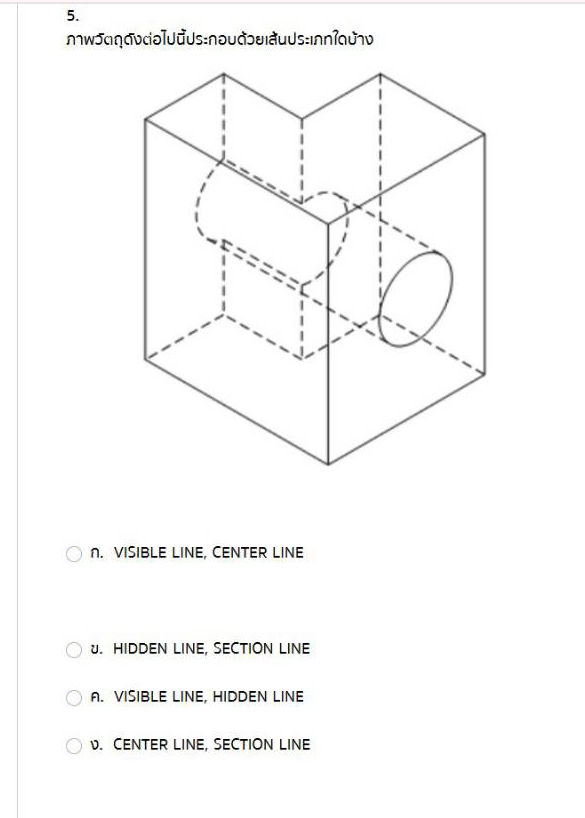 5.
ภาพวัตถุดังต่อไปนี้ประกอบด้วยเส้นประเภทใดบ้าง

ก. VISIBLE LINE, CENTER LINE

ข. HIDDEN LINE, SECTION LINE

ค. VISIBLE LINE, HIDDEN LINE

ง. CENTER LINE, SECTION LINE