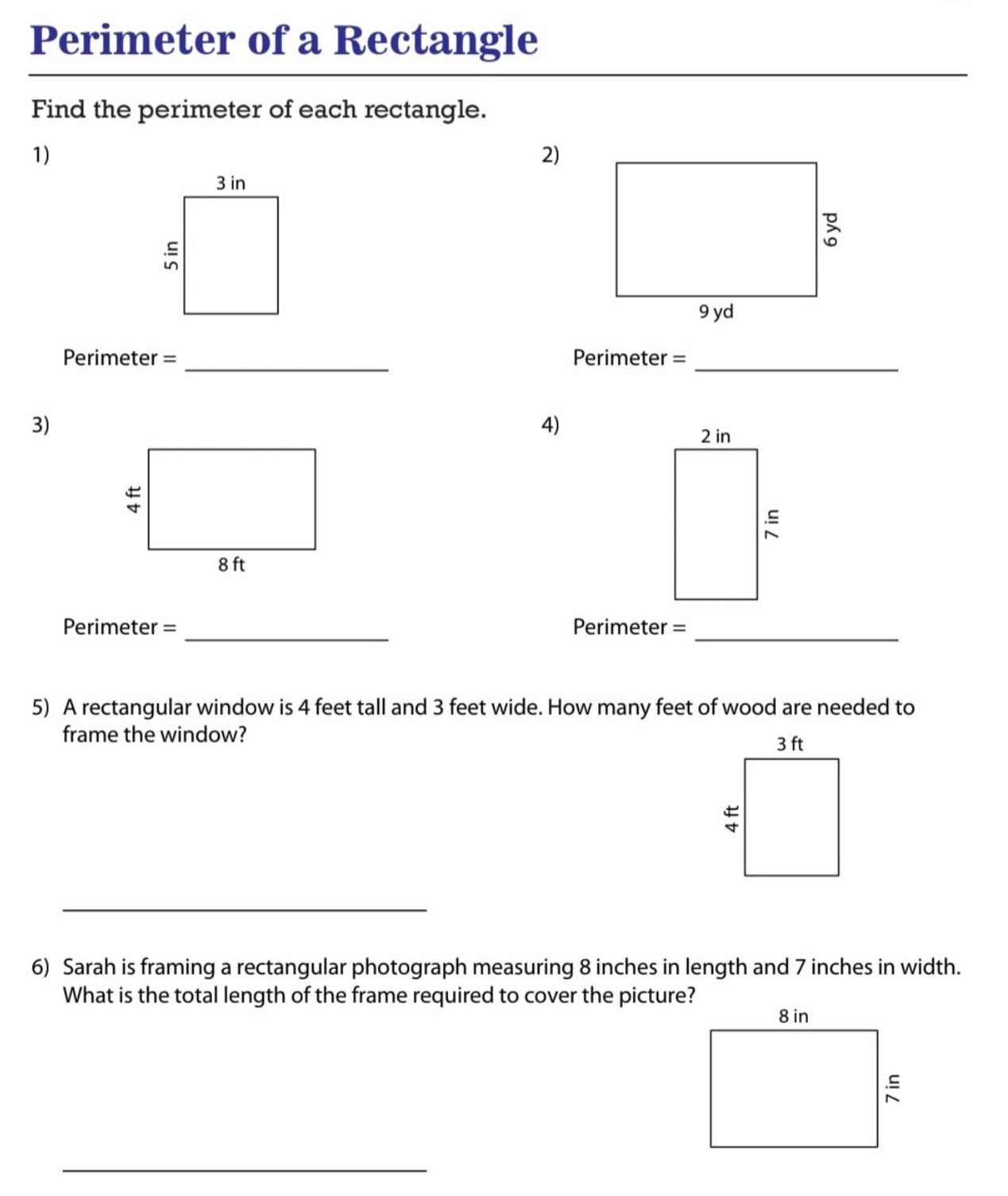 Perimeter of a Rectangle

Find the perimeter of each rectangle.

1)

3 in

5 in

Perimeter = ____________

2)

6 yd

9 yd

Perimeter = ____________

3)

4 ft

8 ft

Perimeter = ____________

4)

2 in

7 in

Perimeter = ____________

5) A rectangular window is 4 feet tall and 3 feet wide. How many feet of wood are needed to frame the window?

3 ft

4 ft

____________

6) Sarah is framing a rectangular photograph measuring 8 inches in length and 7 inches in width. What is the total length of the frame required to cover the picture?

8 in

7 in

____________