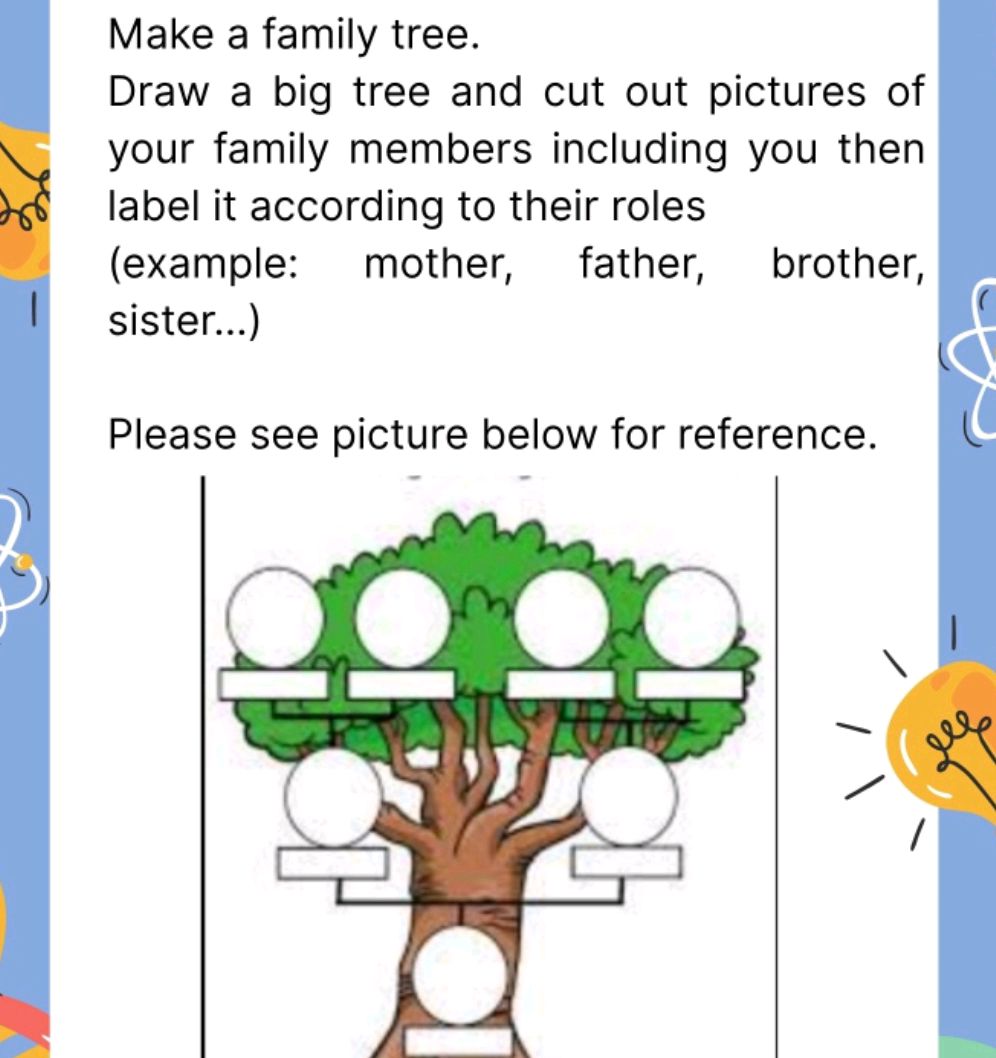 Make a family tree.
Draw a big tree and cut out pictures of your family members including you then label it according to their roles (example: mother, father, brother, sister...)

Please see picture below for reference.