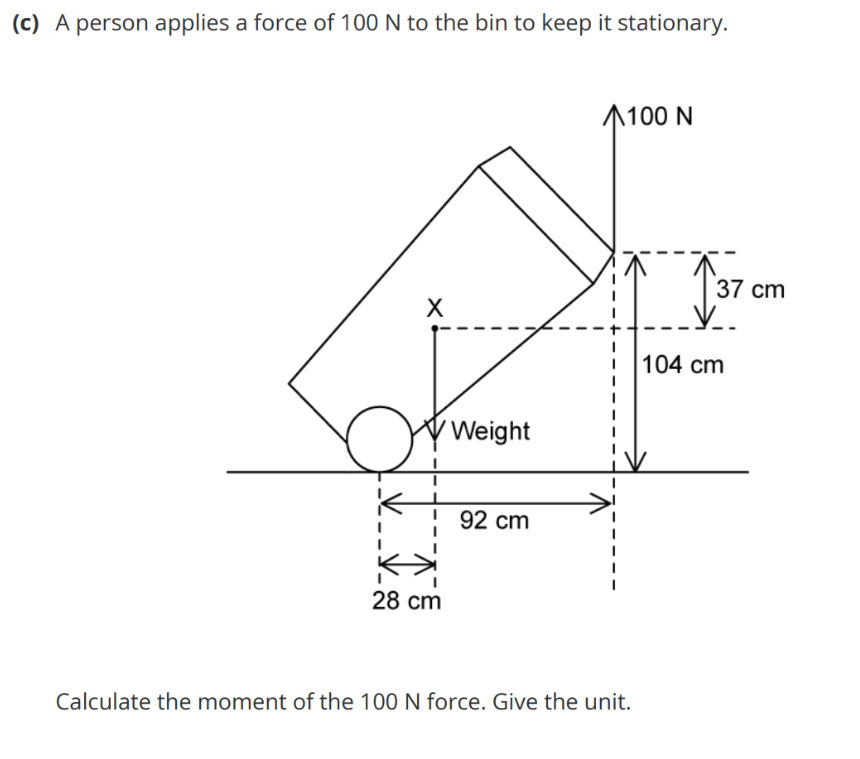 (c) A person applies a force of 100 N to the bin to keep it stationary.

100 N
37 cm
X
104 cm
Weight
92 cm
28 cm

Calculate the moment of the 100 N force. Give the unit.