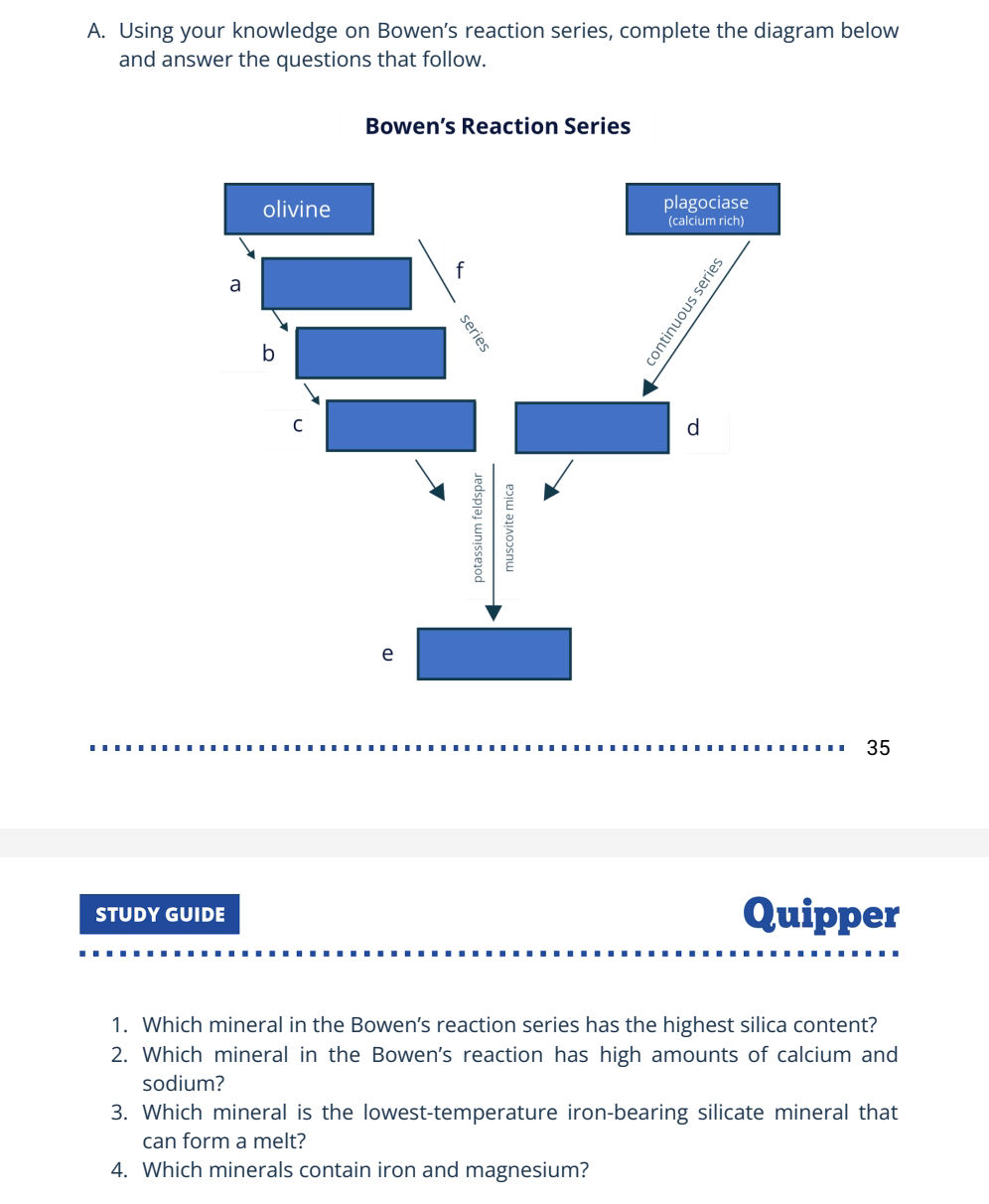 A. Using your knowledge on Bowen's reaction series, complete the diagram below and answer the questions that follow.

Bowen's Reaction Series

olivine

plagociase
(calcium rich)

a

f

series

continuous series

b

c

d

potassium feldspar

muscovite mica

e

35

STUDY GUIDE

Quipper

1. Which mineral in the Bowen's reaction series has the highest silica content?
2. Which mineral in the Bowen's reaction has high amounts of calcium and sodium?
3. Which mineral is the lowest-temperature iron-bearing silicate mineral that can form a melt?
4. Which minerals contain iron and magnesium?