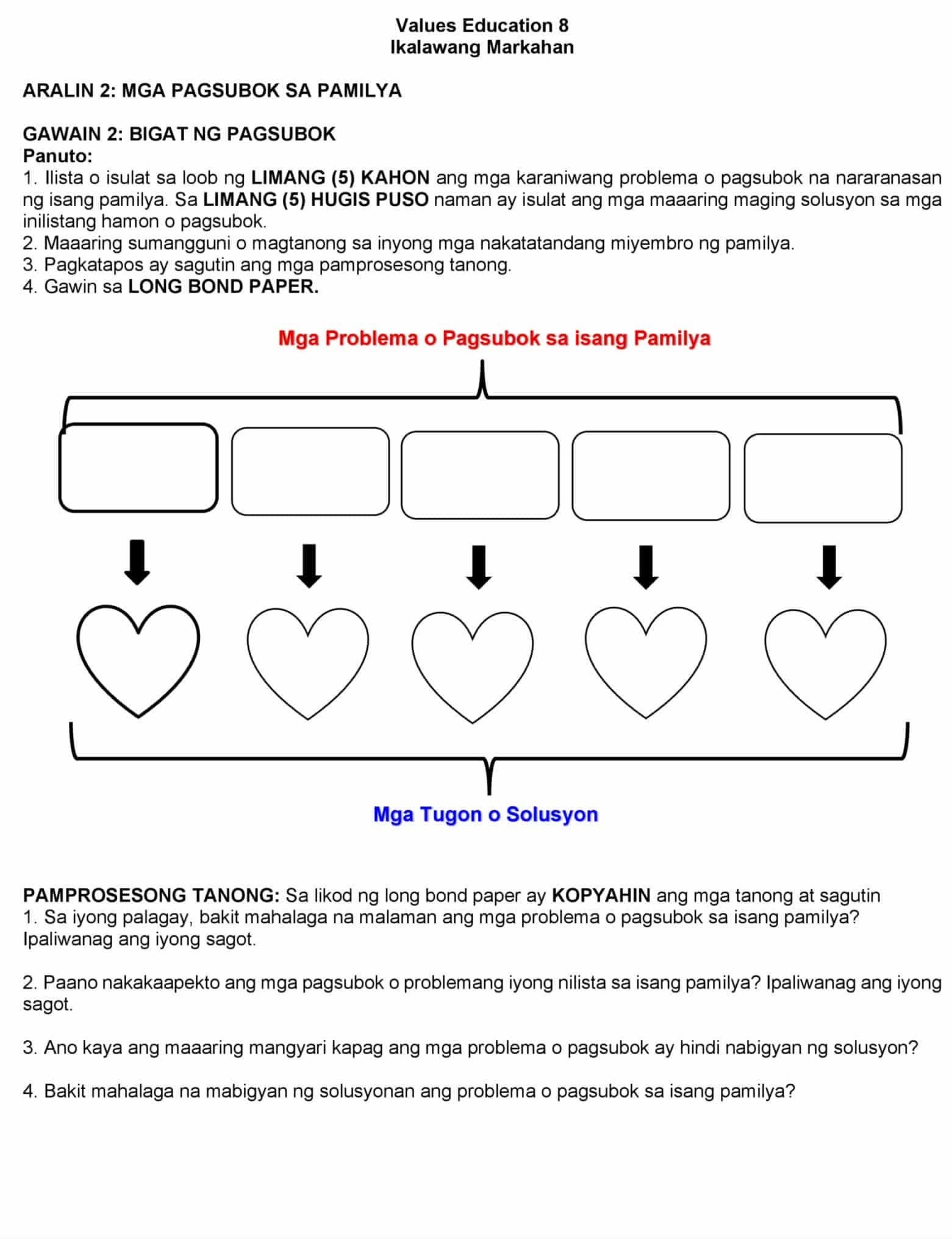 Values Education 8
Ikalawang Markahan

ARALIN 2: MGA PAGSUBOK SA PAMILYA

GAWAIN 2: BIGAT NG PAGSUBOK
Panuto:
1. Ilista o isulat sa loob ng LIMANG (5) KAHON ang mga karaniwang problema o pagsubok na nararanasan ng isang pamilya. Sa LIMANG (5) HUGIS PUSO naman ay isulat ang mga maaaring maging solusyon sa mga inilistang hamon o pagsubok.
2. Maaaring sumangguni o magtanong sa inyong mga nakatatandang miyembro ng pamilya.
3. Pagkatapos ay sagutin ang mga pamprosesong tanong.
4. Gawin sa LONG BOND PAPER.

Mga Problema o Pagsubok sa isang Pamilya

Mga Tugon o Solusyon

PAMPROSESONG TANONG: Sa likod ng long bond paper ay KOPYAHIN ang mga tanong at sagutin
1. Sa iyong palagay, bakit mahalaga na malaman ang mga problema o pagsubok sa isang pamilya? Ipaliwanag ang iyong sagot.

2. Paano nakakaapekto ang mga pagsubok o problemang iyong nilista sa isang pamilya? Ipaliwanag ang iyong sagot.

3. Ano kaya ang maaaring mangyari kapag ang mga problema o pagsubok ay hindi nabigyan ng solusyon?

4. Bakit mahalaga na mabigyan ng solusyonan ang problema o pagsubok sa isang pamilya?