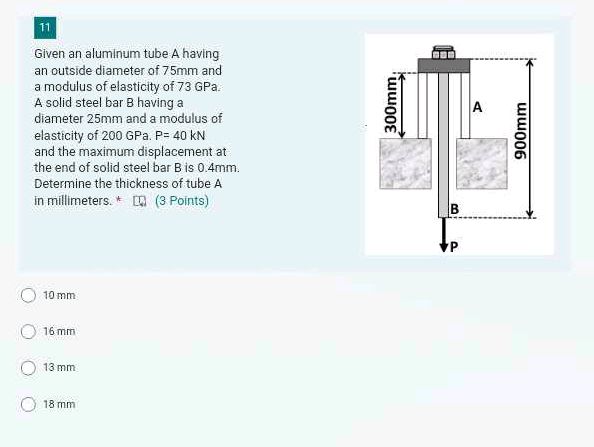 11

Given an aluminum tube A having an outside diameter of 75mm and a modulus of elasticity of 73 GPa. A solid steel bar B having a diameter 25mm and a modulus of elasticity of 200 GPa. P= 40 kN and the maximum displacement at the end of solid steel bar B is 0.4mm. Determine the thickness of tube A in millimeters. * (3 Points)

300mm
A
900mm
B
P

10 mm

16 mm

13 mm

18 mm