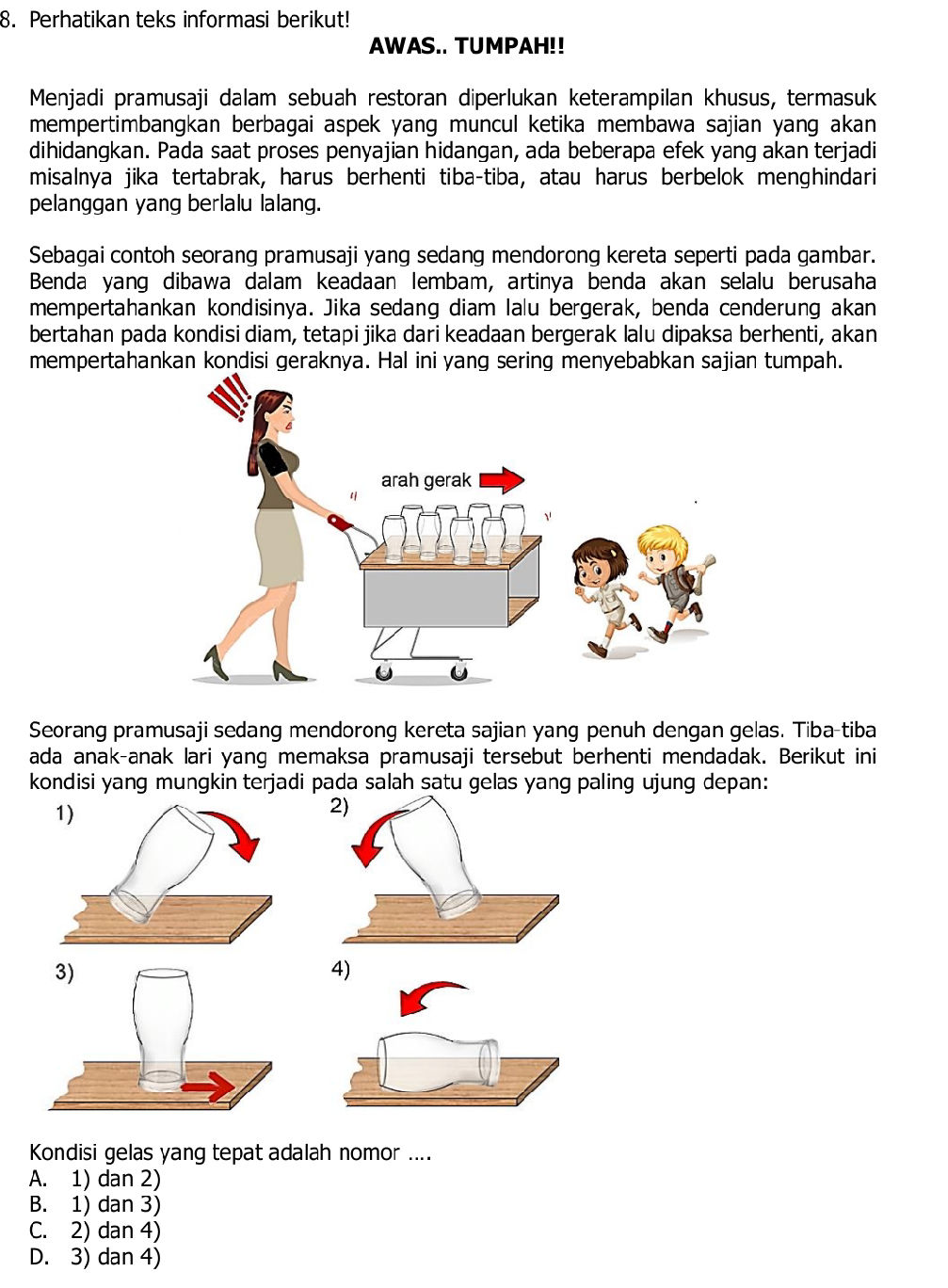 8. Perhatikan teks informasi berikut!

AWAS.. TUMPAH!!

Menjadi pramusaji dalam sebuah restoran diperlukan keterampilan khusus, termasuk mempertimbangkan berbagai aspek yang muncul ketika membawa sajian yang akan dihidangkan. Pada saat proses penyajian hidangan, ada beberapa efek yang akan terjadi misalnya jika tertabrak, harus berhenti tiba-tiba, atau harus berbelok menghindari pelanggan yang berlalu lalang.

Sebagai contoh seorang pramusaji yang sedang mendorong kereta seperti pada gambar. Benda yang dibawa dalam keadaan lembam, artinya benda akan selalu berusaha mempertahankan kondisinya. Jika sedang diam lalu bergerak, benda cenderung akan bertahan pada kondisi diam, tetapi jika dari keadaan bergerak lalu dipaksa berhenti, akan mempertahankan kondisi geraknya. Hal ini yang sering menyebabkan sajian tumpah.

arah gerak

Seorang pramusaji sedang mendorong kereta sajian yang penuh dengan gelas. Tiba-tiba ada anak-anak lari yang memaksa pramusaji tersebut berhenti mendadak. Berikut ini kondisi yang mungkin terjadi pada salah satu gelas yang paling ujung depan:

1)

2)

3)

4)

Kondisi gelas yang tepat adalah nomor ....
A. 1) dan 2)
B. 1) dan 3)
C. 2) dan 4)
D. 3) dan 4)