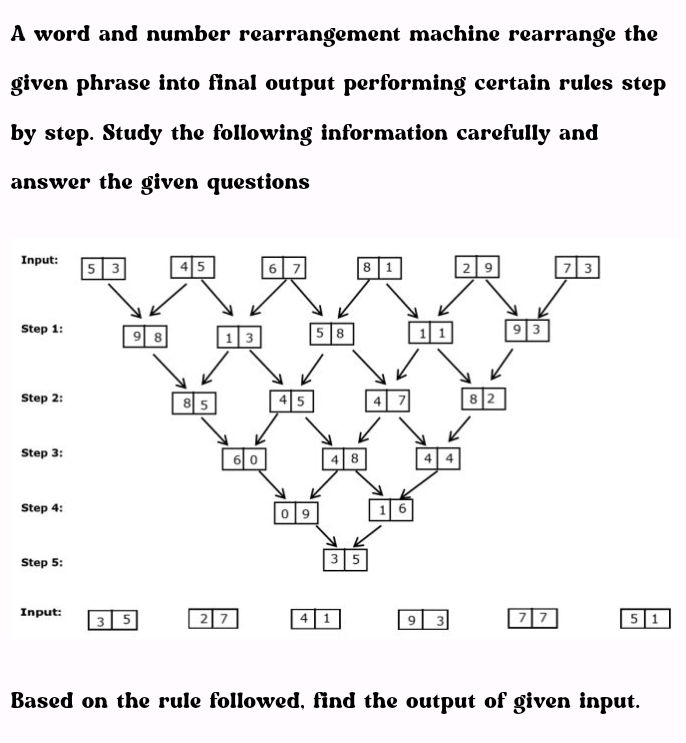 A word and number rearrangement machine rearrange the given phrase into final output performing certain rules step by step. Study the following information carefully and answer the given questions

Input: 5 3 4 5 6 7 8 1 2 9 7 3

Step 1: 9 8 1 3 5 8 1 1 9 3

Step 2: 8 5 4 5 4 7 8 2

Step 3: 6 0 4 8 4 4

Step 4: 0 9 1 6

Step 5: 3 5

Input: 3 5 2 7 4 1 9 3 7 7 5 1

Based on the rule followed, find the output of given input.