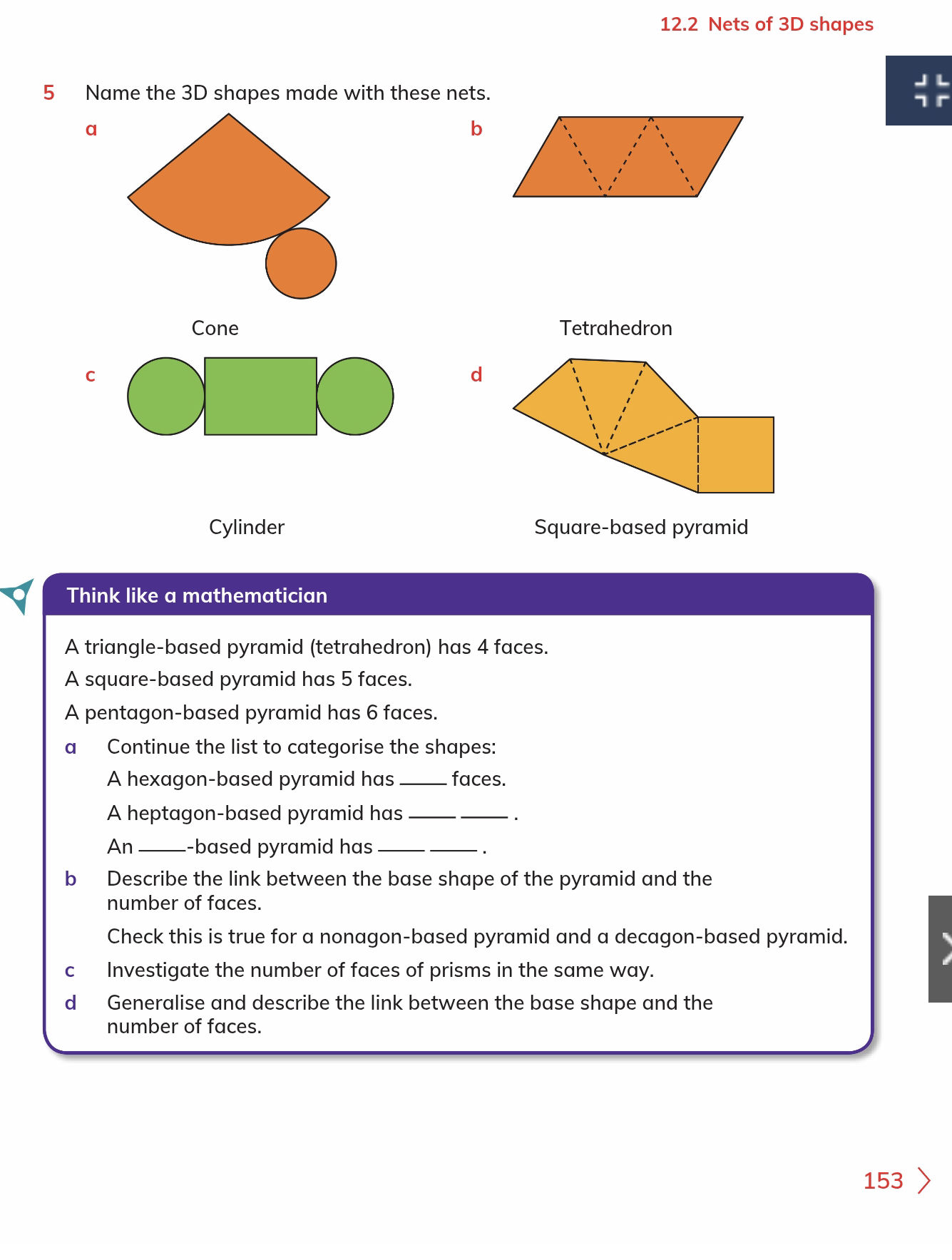 12.2 Nets of 3D shapes

5 Name the 3D shapes made with these nets.

a

Cone

b

Tetrahedron

c

Cylinder

d

Square-based pyramid

Think like a mathematician

A triangle-based pyramid (tetrahedron) has 4 faces.

A square-based pyramid has 5 faces.

A pentagon-based pyramid has 6 faces.

a Continue the list to categorise the shapes:

A hexagon-based pyramid has ____ faces.

A heptagon-based pyramid has ____ ____ .

An ____-based pyramid has ____ ____ .

b Describe the link between the base shape of the pyramid and the number of faces.

Check this is true for a nonagon-based pyramid and a decagon-based pyramid.

c Investigate the number of faces of prisms in the same way.

d Generalise and describe the link between the base shape and the number of faces.

153