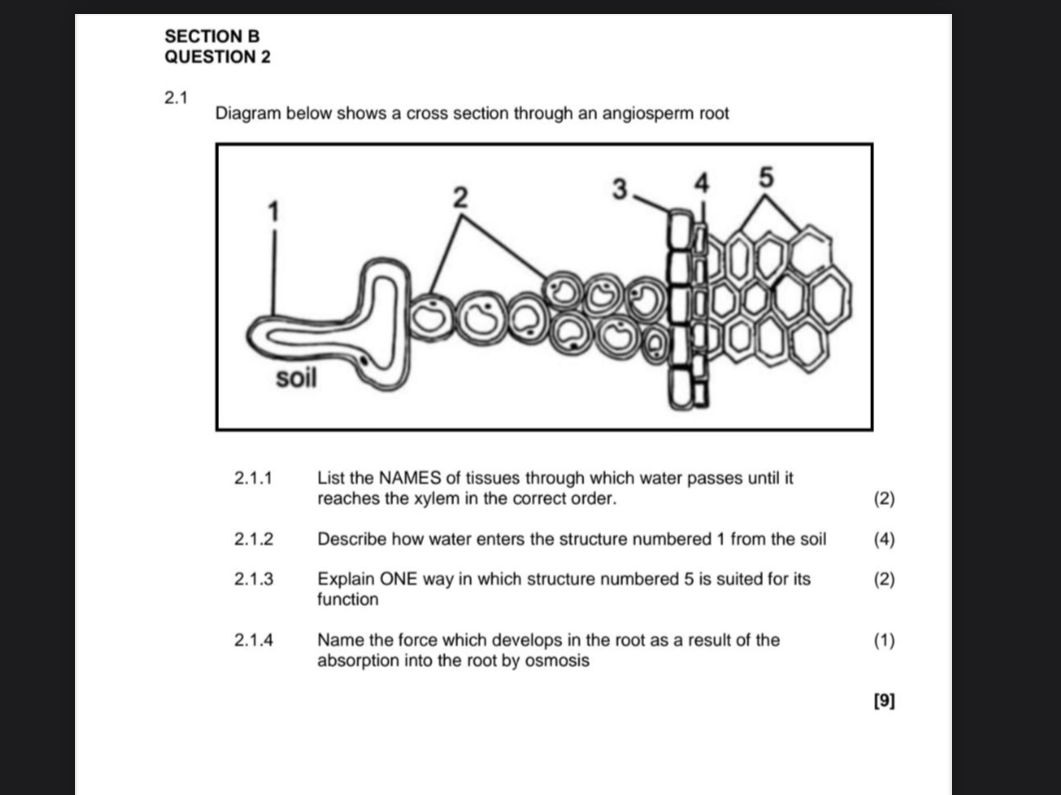 SECTION B
QUESTION 2

2.1
Diagram below shows a cross section through an angiosperm root

1
2
3
4
5
soil

2.1.1 List the NAMES of tissues through which water passes until it reaches the xylem in the correct order. (2)

2.1.2 Describe how water enters the structure numbered 1 from the soil (4)

2.1.3 Explain ONE way in which structure numbered 5 is suited for its function (2)

2.1.4 Name the force which develops in the root as a result of the absorption into the root by osmosis (1)

[9]