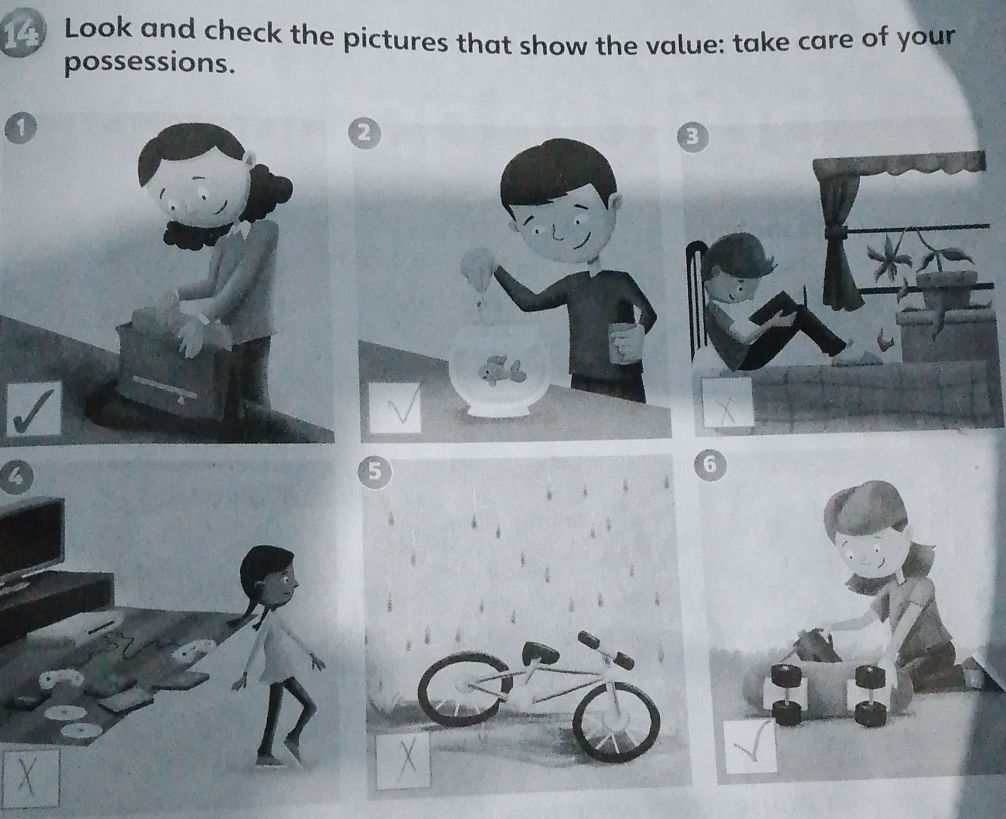 14 Look and check the pictures that show the value: take care of your possessions.

1 ✓

2 ✓

3 X

4 X

5 X

6 ✓