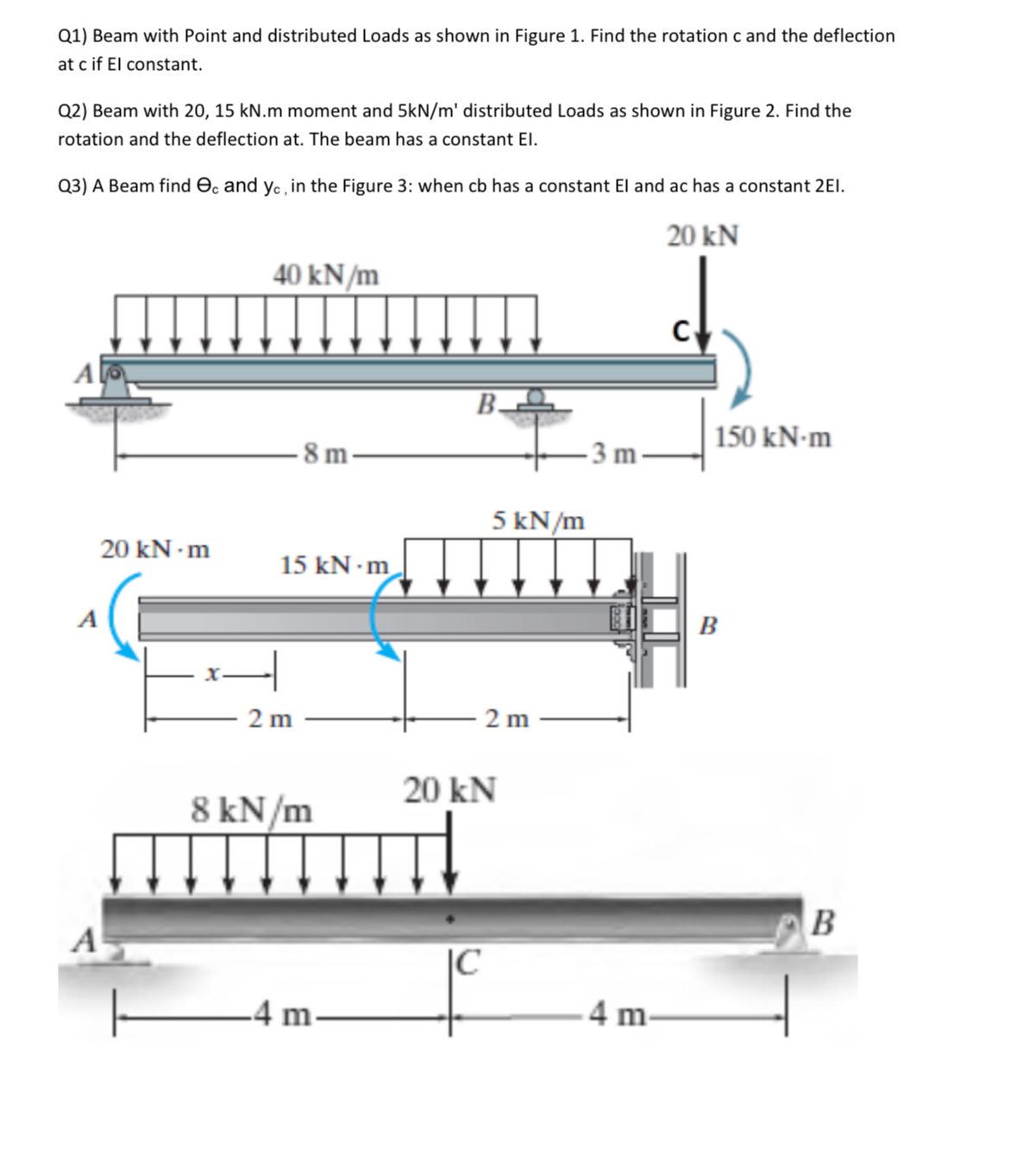 Q1) Beam with Point and distributed Loads as shown in Figure 1. Find the rotation c and the deflection at c if EI constant.

Q2) Beam with 20, 15 kN.m moment and 5kN/m' distributed Loads as shown in Figure 2. Find the rotation and the deflection at. The beam has a constant EI.

Q3) A Beam find $\Theta_c$ and $y_c$ , in the Figure 3: when cb has a constant EI and ac has a constant 2EI.

20 kN
40 kN/m
C
A
B
150 kN·m
8 m
3 m

5 kN/m
20 kN·m
15 kN·m
A
B
x
2 m
2 m

20 kN
8 kN/m
A
B
C
4 m
4 m