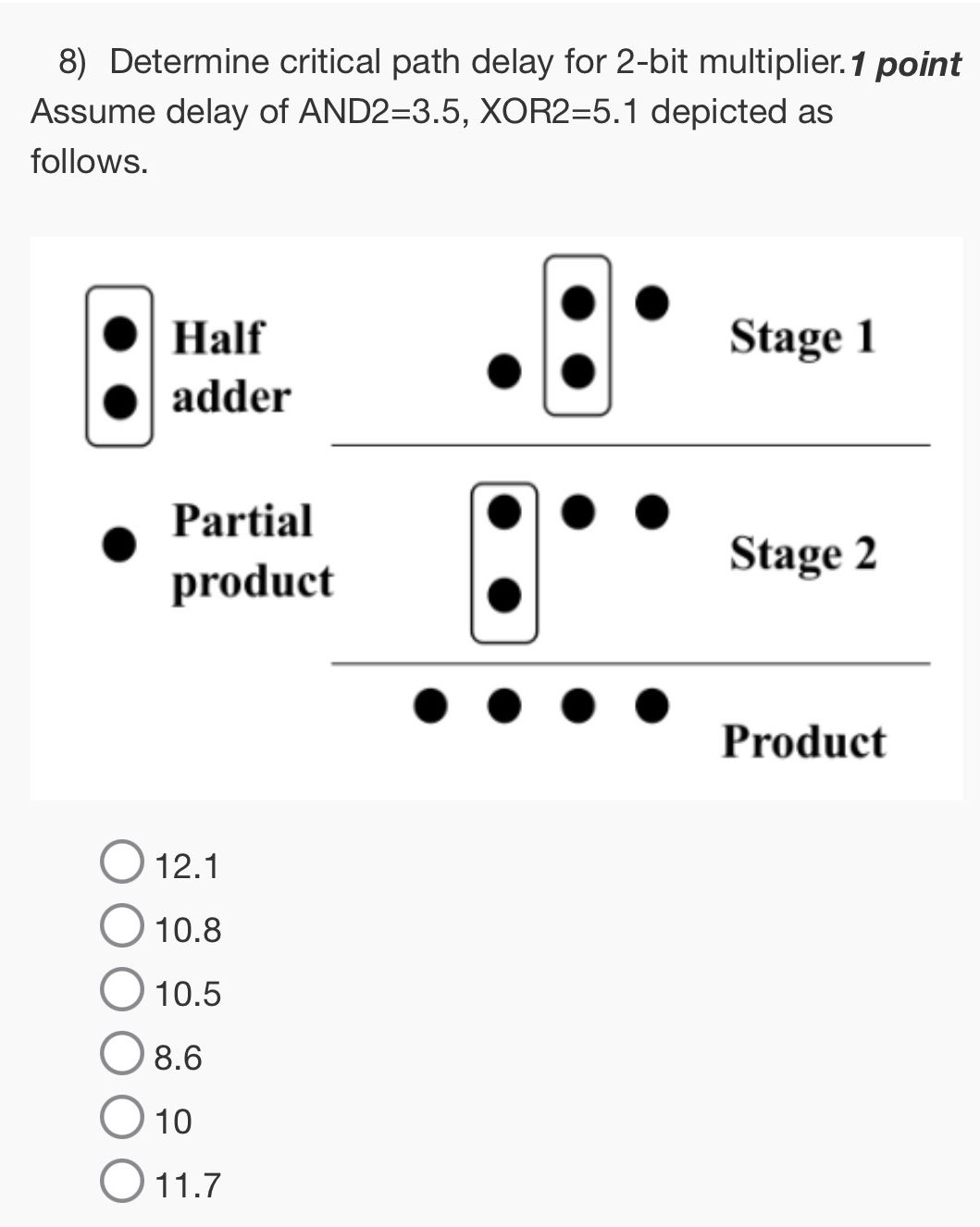 8) Determine critical path delay for 2-bit multiplier. 1 point
Assume delay of AND2=3.5, XOR2=5.1 depicted as follows.

Half adder

Partial product

Stage 1

Stage 2

Product

12.1
10.8
10.5
8.6
10
11.7