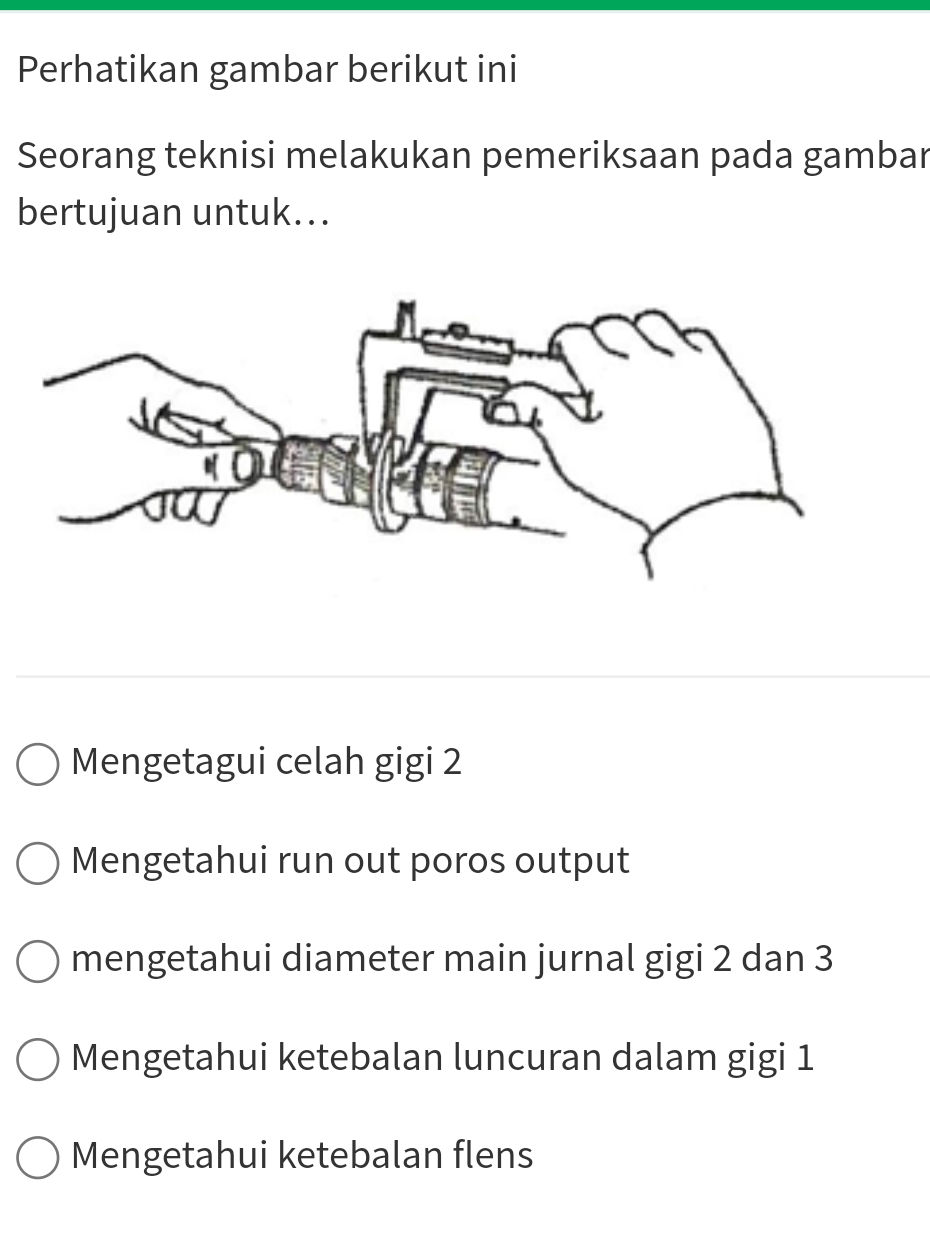 Perhatikan gambar berikut ini

Seorang teknisi melakukan pemeriksaan pada gambar bertujuan untuk…

Mengetagui celah gigi 2

Mengetahui run out poros output

mengetahui diameter main jurnal gigi 2 dan 3

Mengetahui ketebalan luncuran dalam gigi 1

Mengetahui ketebalan flens