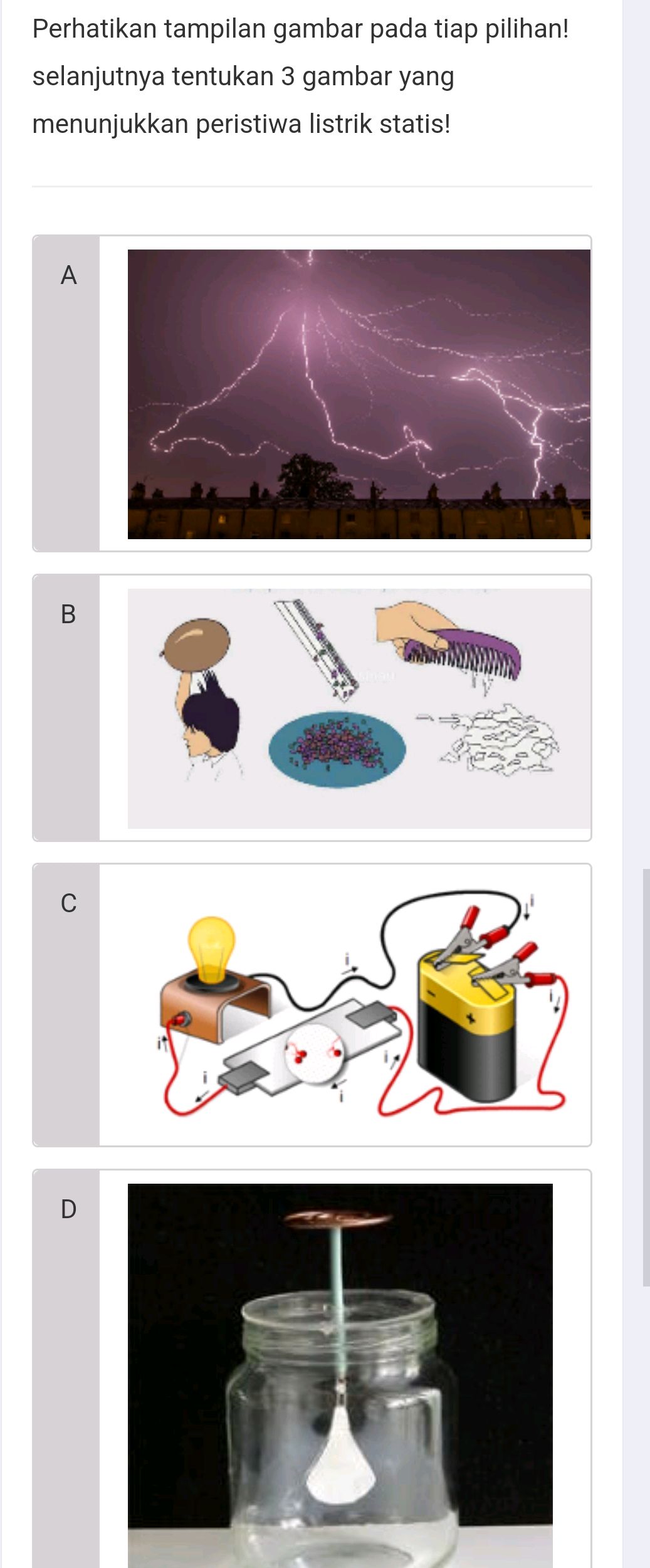 Perhatikan tampilan gambar pada tiap pilihan! selanjutnya tentukan 3 gambar yang menunjukkan peristiwa listrik statis!

A

B

C

i

i

i

i

i

i

i

D