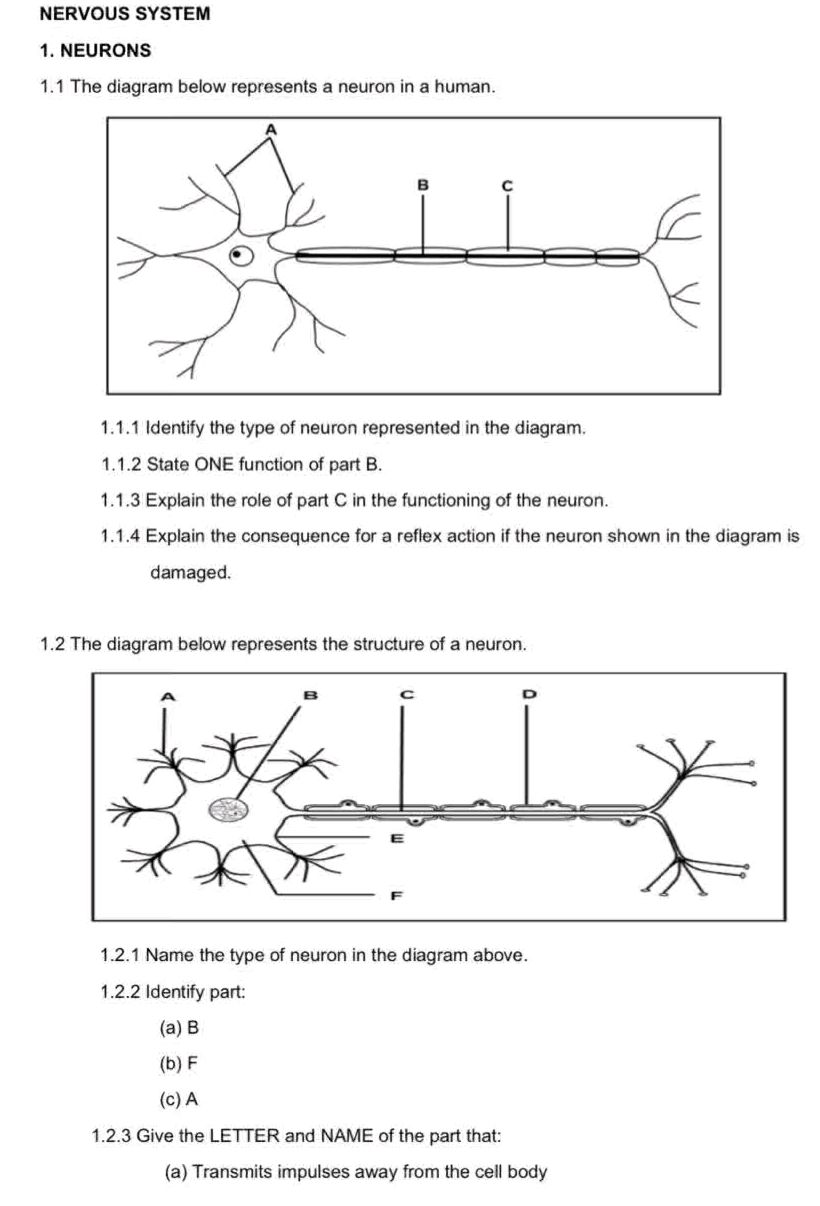 NERVOUS SYSTEM

1. NEURONS

1.1 The diagram below represents a neuron in a human.

A

B

C

1.1.1 Identify the type of neuron represented in the diagram.

1.1.2 State ONE function of part B.

1.1.3 Explain the role of part C in the functioning of the neuron.

1.1.4 Explain the consequence for a reflex action if the neuron shown in the diagram is damaged.

1.2 The diagram below represents the structure of a neuron.

A

B

C

D

E

F

1.2.1 Name the type of neuron in the diagram above.

1.2.2 Identify part:

(a) B

(b) F

(c) A

1.2.3 Give the LETTER and NAME of the part that:

(a) Transmits impulses away from the cell body