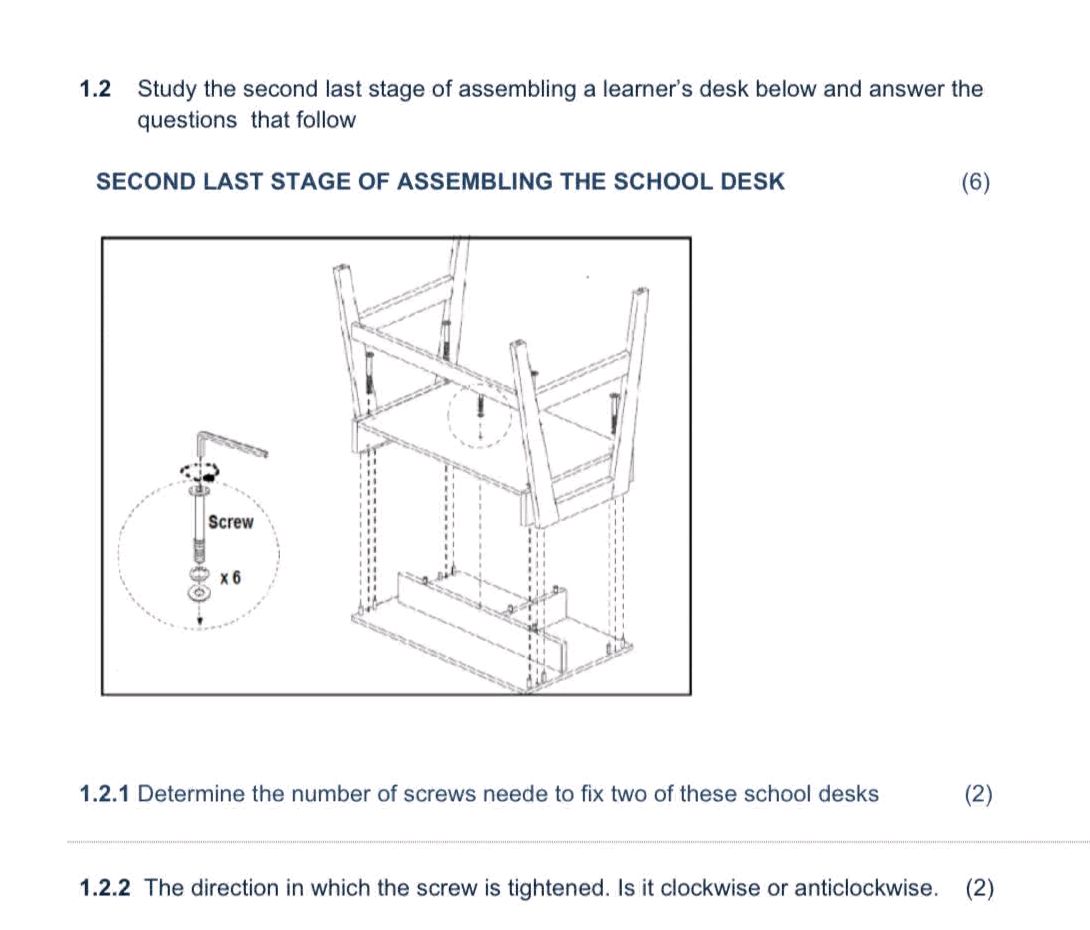 1.2 Study the second last stage of assembling a learner's desk below and answer the questions that follow

SECOND LAST STAGE OF ASSEMBLING THE SCHOOL DESK (6)

Screw

x 6

1.2.1 Determine the number of screws neede to fix two of these school desks (2)

1.2.2 The direction in which the screw is tightened. Is it clockwise or anticlockwise. (2)