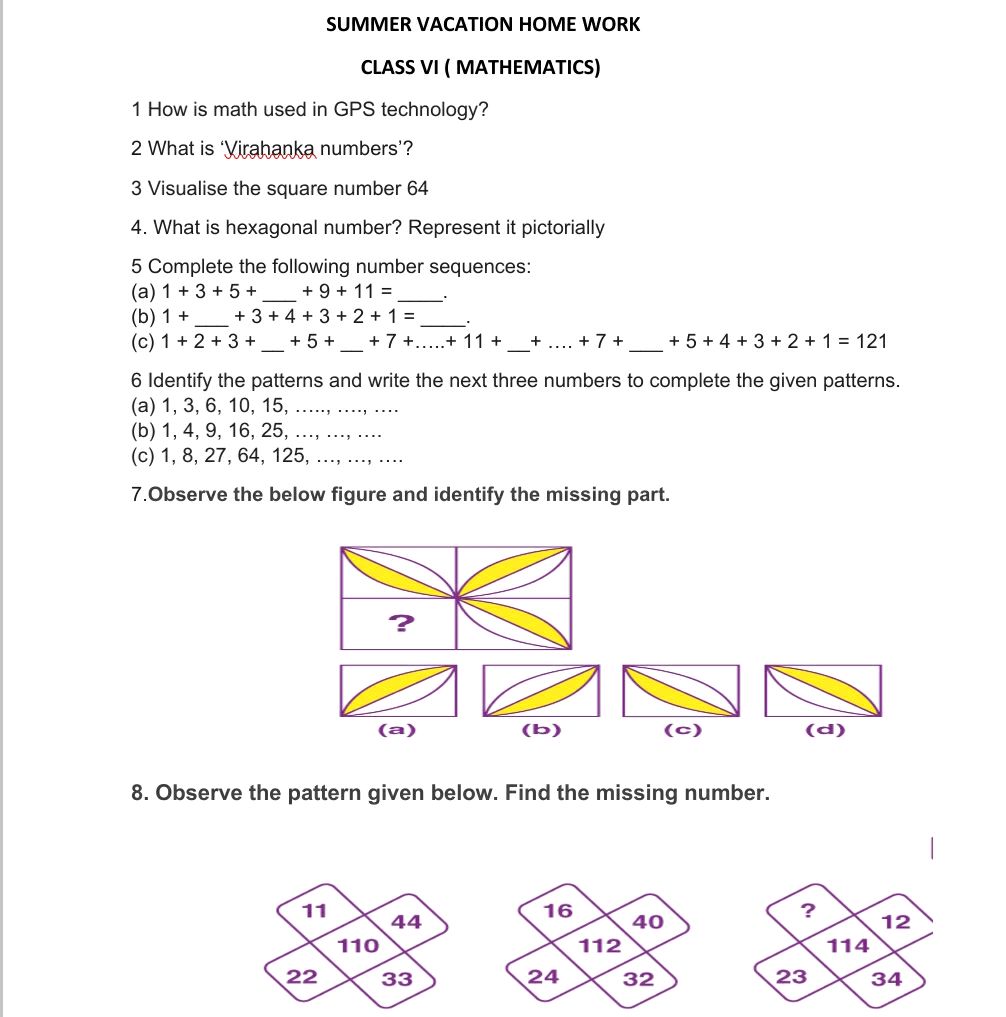 SUMMER VACATION HOME WORK

CLASS VI ( MATHEMATICS)

1 How is math used in GPS technology?

2 What is 'Virahanka numbers'?

3 Visualise the square number 64

4. What is hexagonal number? Represent it pictorially

5 Complete the following number sequences:
(a) 1 + 3 + 5 + ___ + 9 + 11 = ____.
(b) 1 + ___ + 3 + 4 + 3 + 2 + 1 = ____.
(c) 1 + 2 + 3 + __ + 5 + __ + 7 +.....+ 11 + __+ .... + 7 + ___ + 5 + 4 + 3 + 2 + 1 = 121

6 Identify the patterns and write the next three numbers to complete the given patterns.
(a) 1, 3, 6, 10, 15, ....., ...., ....
(b) 1, 4, 9, 16, 25, ..., ..., ....
(c) 1, 8, 27, 64, 125, ..., ..., ....

7.Observe the below figure and identify the missing part.

?

(a) (b) (c) (d)

8. Observe the pattern given below. Find the missing number.

11 44 110 22 33

16 40 112 24 32

? 12 114 23 34