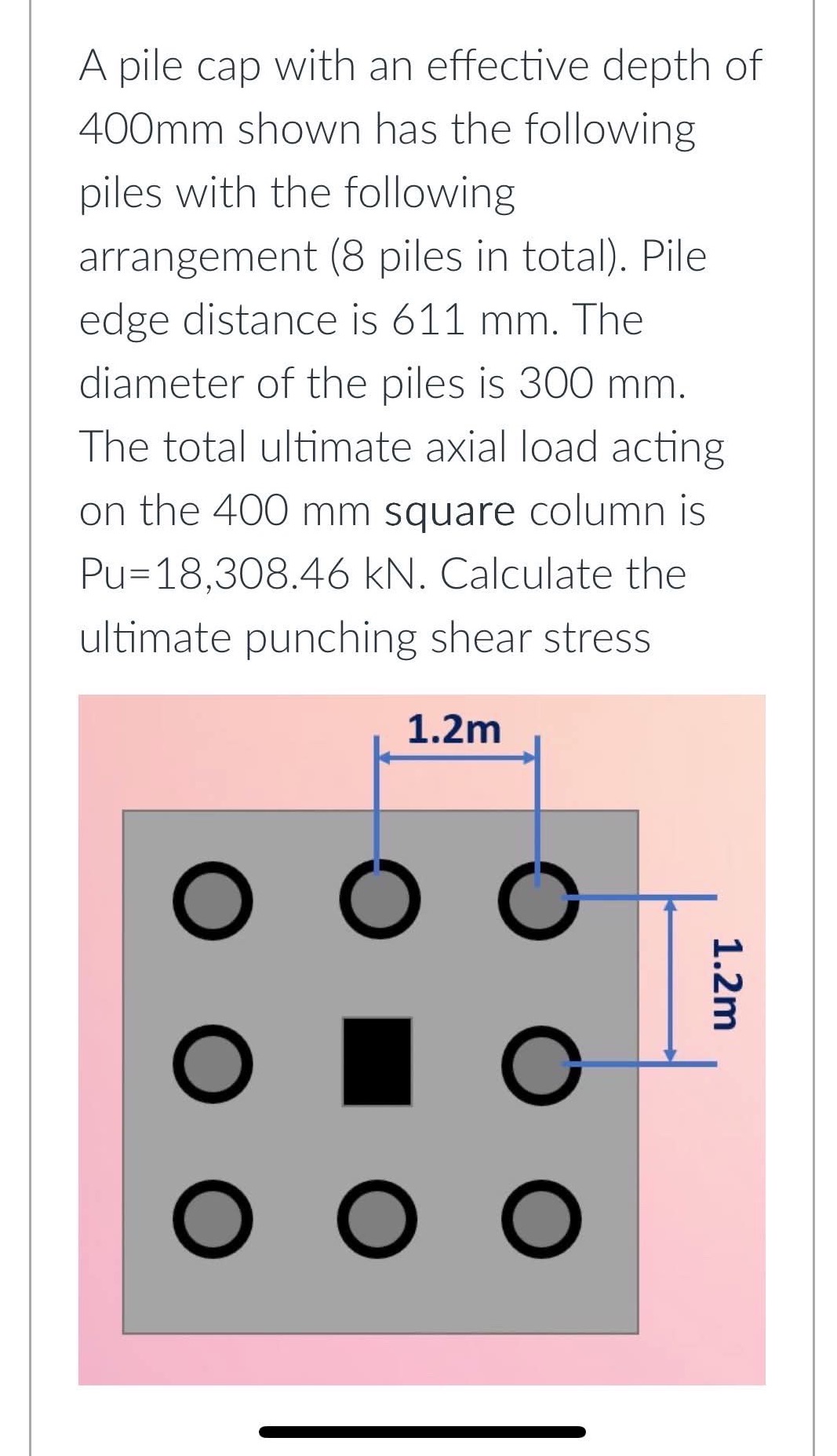 A pile cap with an effective depth of 400mm shown has the following piles with the following arrangement (8 piles in total). Pile edge distance is 611 mm. The diameter of the piles is 300 mm. The total ultimate axial load acting on the 400 mm square column is Pu=18,308.46 kN. Calculate the ultimate punching shear stress

1.2m

1.2m