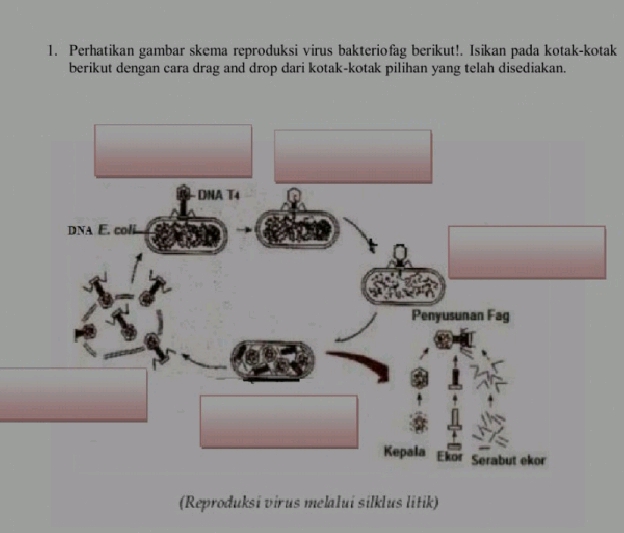 1. Perhatikan gambar skema reproduksi virus bakteriofag berikut!. Isikan pada kotak-kotak berikut dengan cara drag and drop dari kotak-kotak pilihan yang telah disediakan.

DNA T4

DNA E. coli

Penyusunan Fag

Kepala

Ekor

Serabut ekor

(Reproduksi virus melalui silklus litik)